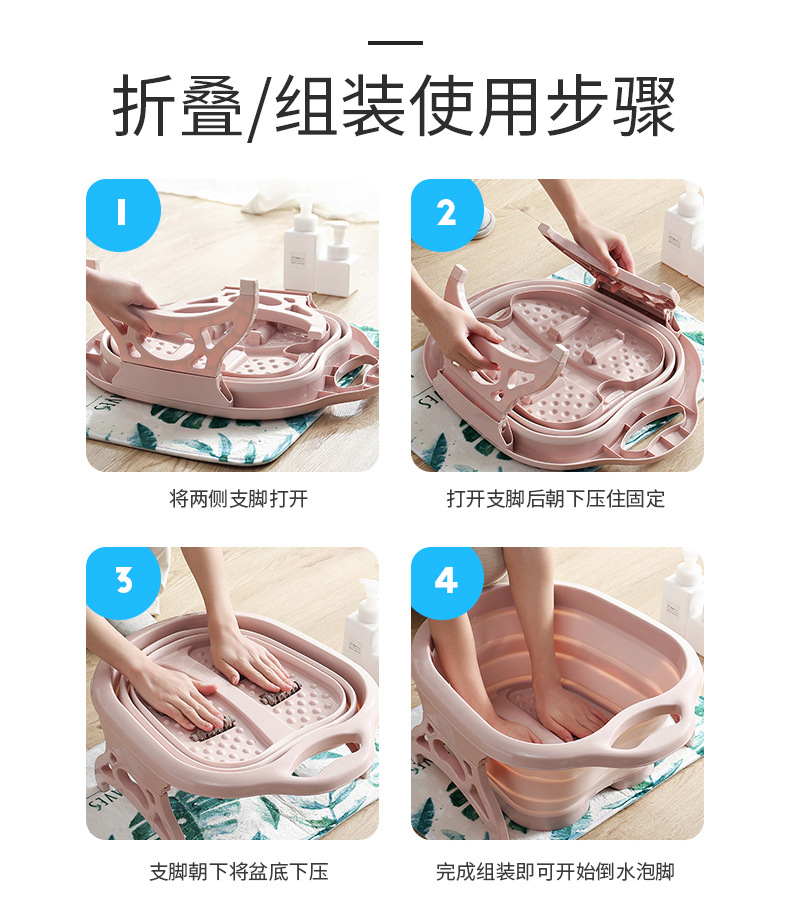 折叠/组装使用步骤

1

将两侧支脚打开

2

打开支脚后朝下压住固定

3

支脚朝下将盆底下压

4

完成组装即可开始倒水泡脚