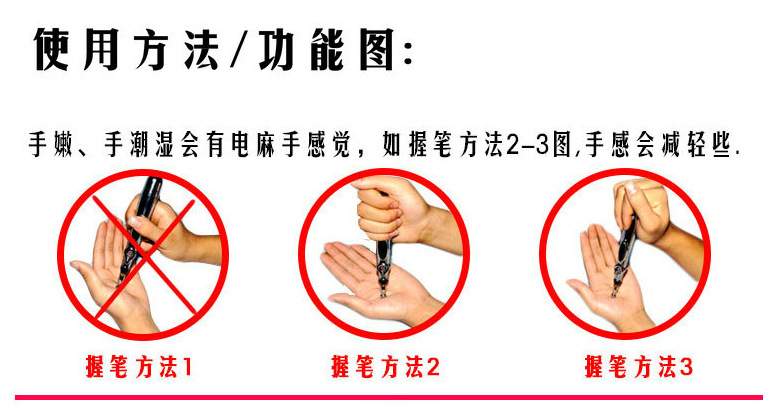 使用方法/功能图:

手嫩、手潮湿会有电麻手感觉，如握笔方法2-3图,手感会减轻些.

握笔方法1

握笔方法2

握笔方法3