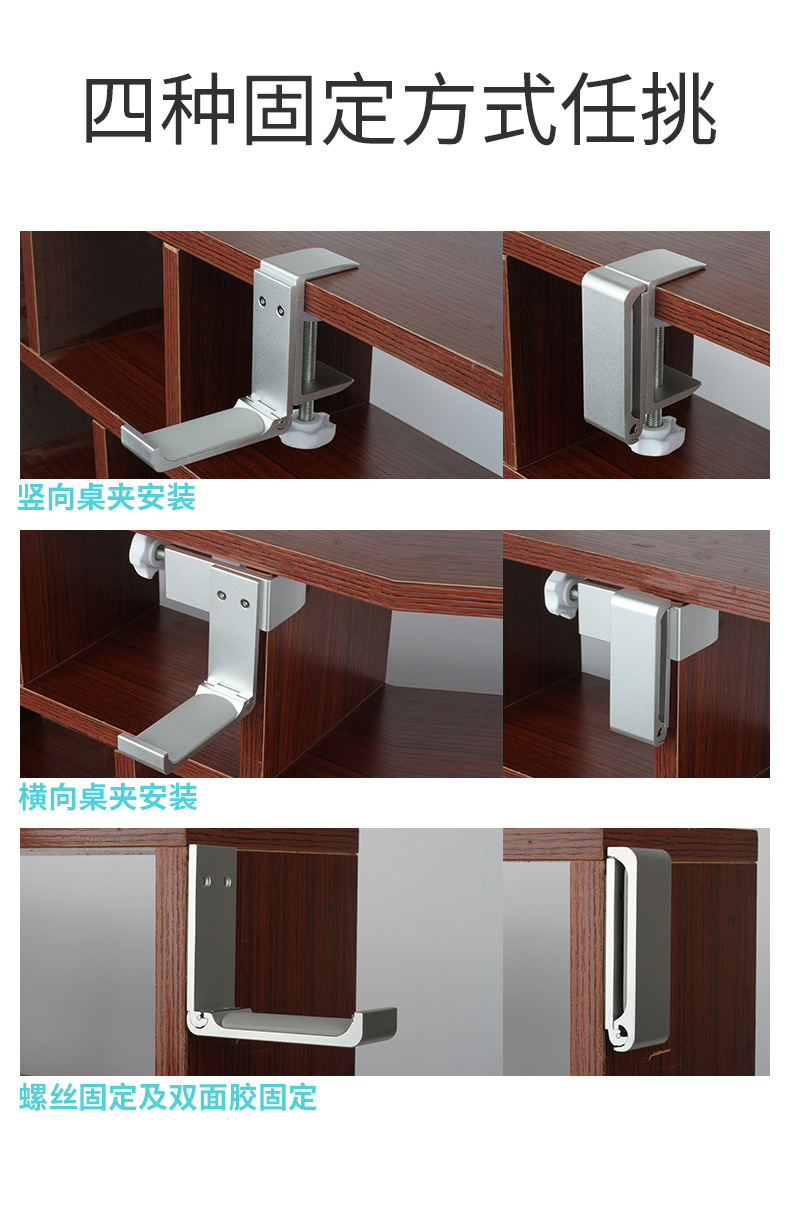 四种固定方式任挑

竖向桌夹安装

横向桌夹安装

螺丝固定及双面胶固定