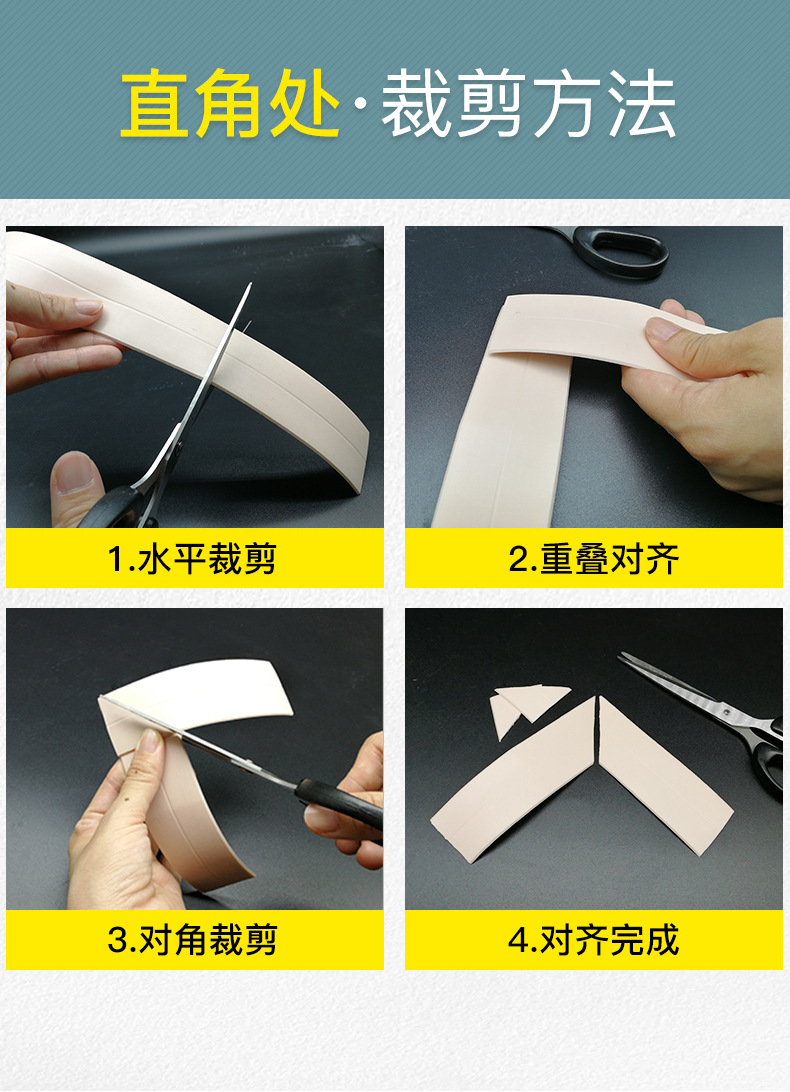 直角处·裁剪方法

1.水平裁剪

2.重叠对齐

3.对角裁剪

4.对齐完成