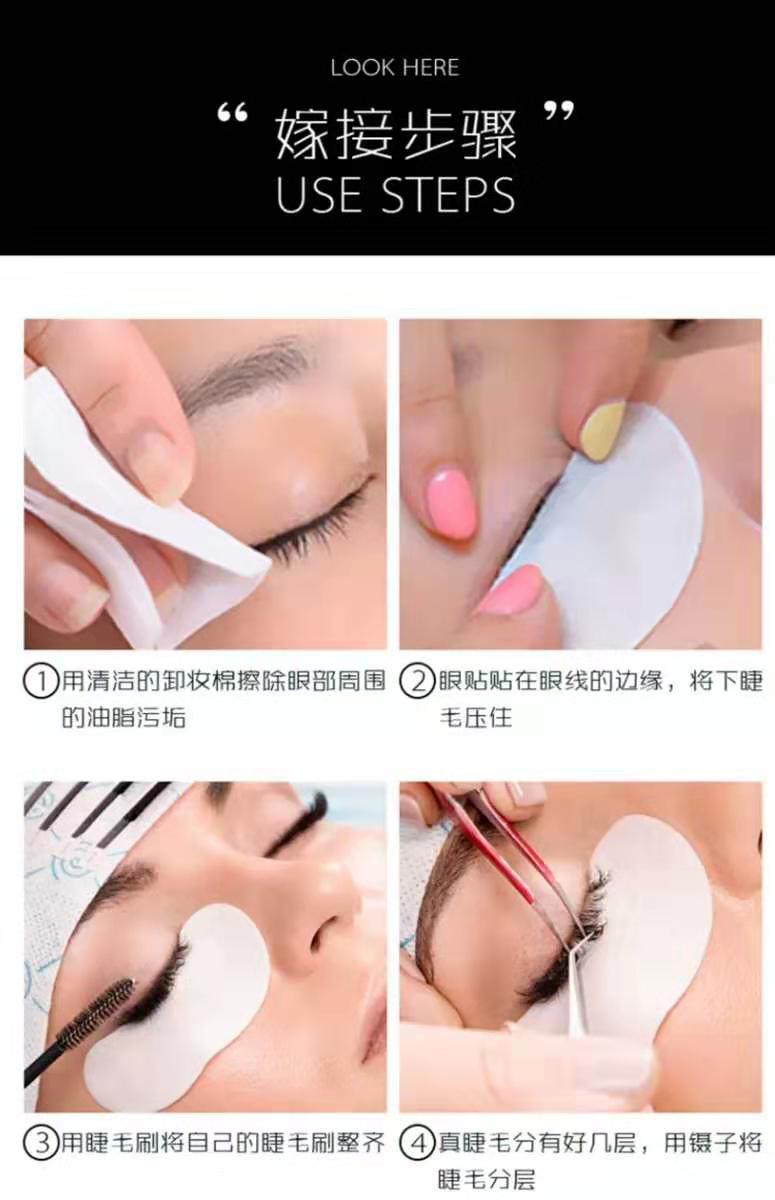 LOOK HERE

“ 嫁接步骤 ”
USE STEPS

①用清洁的卸妆棉擦除眼部周围的油脂污垢

②眼贴贴在眼线的边缘，将下睫毛压住

③用睫毛刷将自己的睫毛刷整齐

④真睫毛分有好几层，用镊子将睫毛分层