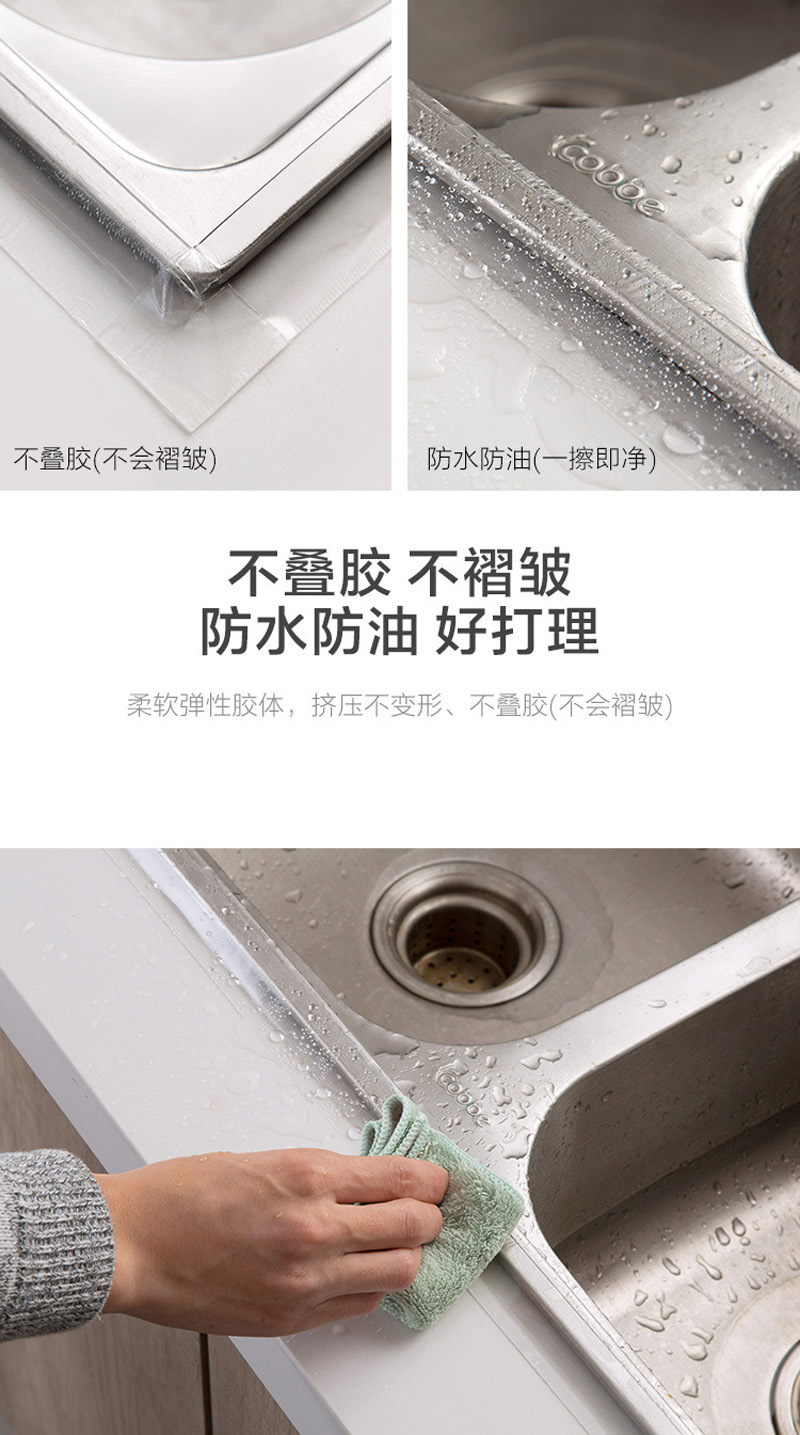 不叠胶(不会褶皱)

Cobbe

防水防油(一擦即净)

不叠胶 不褶皱
防水防油 好打理

柔软弹性胶体，挤压不变形、不叠胶(不会褶皱)

Cobbe