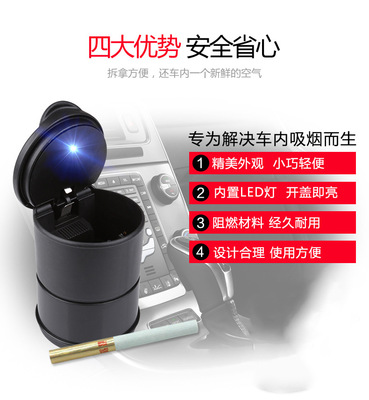 四大优势 安全省心

拆拿方便，还车内一个新鲜的空气

专为解决车内吸烟而生

1 精美外观 小巧轻便

2 内置LED灯 开盖即亮

3 阻燃材料 经久耐用

4 设计合理 使用方便