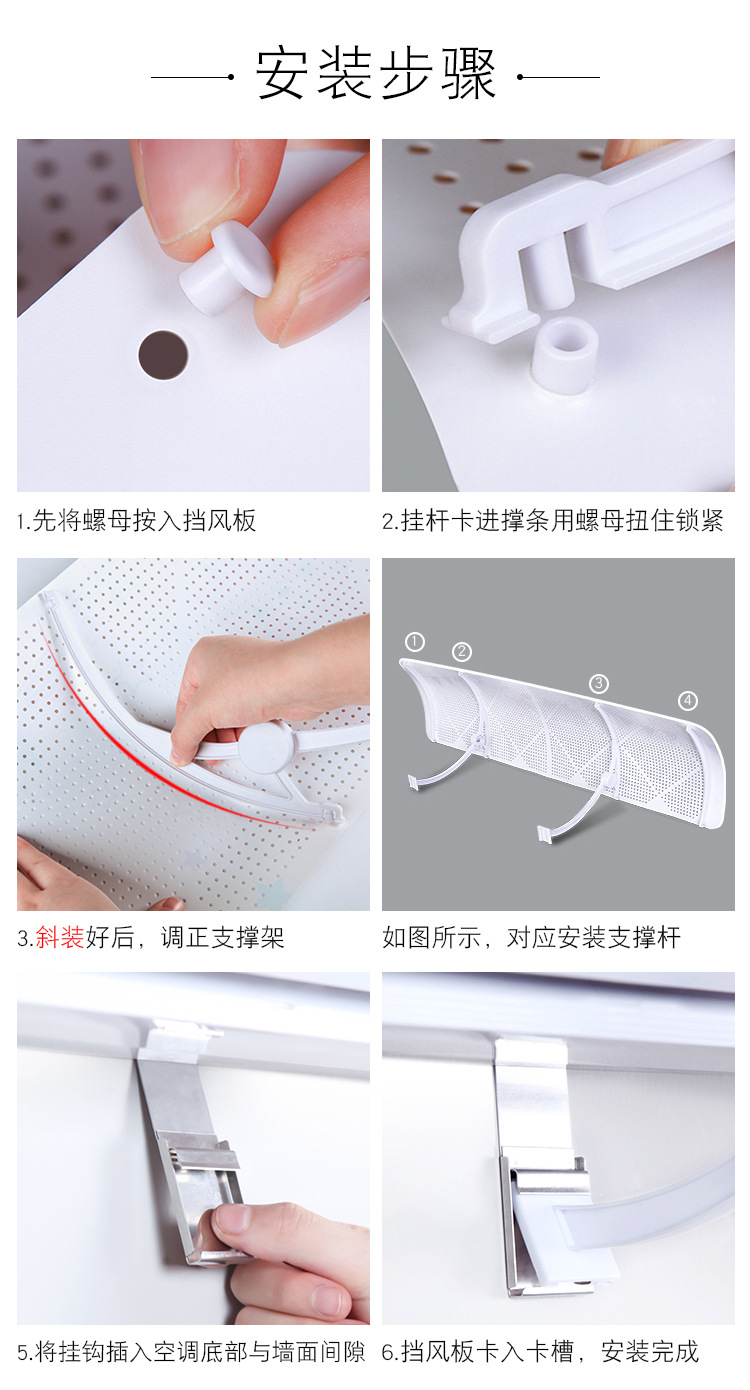 安装步骤

1.先将螺母按入挡风板

2.挂杆卡进撑条用螺母扭住锁紧

3.斜装好后，调正支撑架

①
②
③
④

如图所示，对应安装支撑杆

5.将挂钩插入空调底部与墙面间隙

6.挡风板卡入卡槽，安装完成