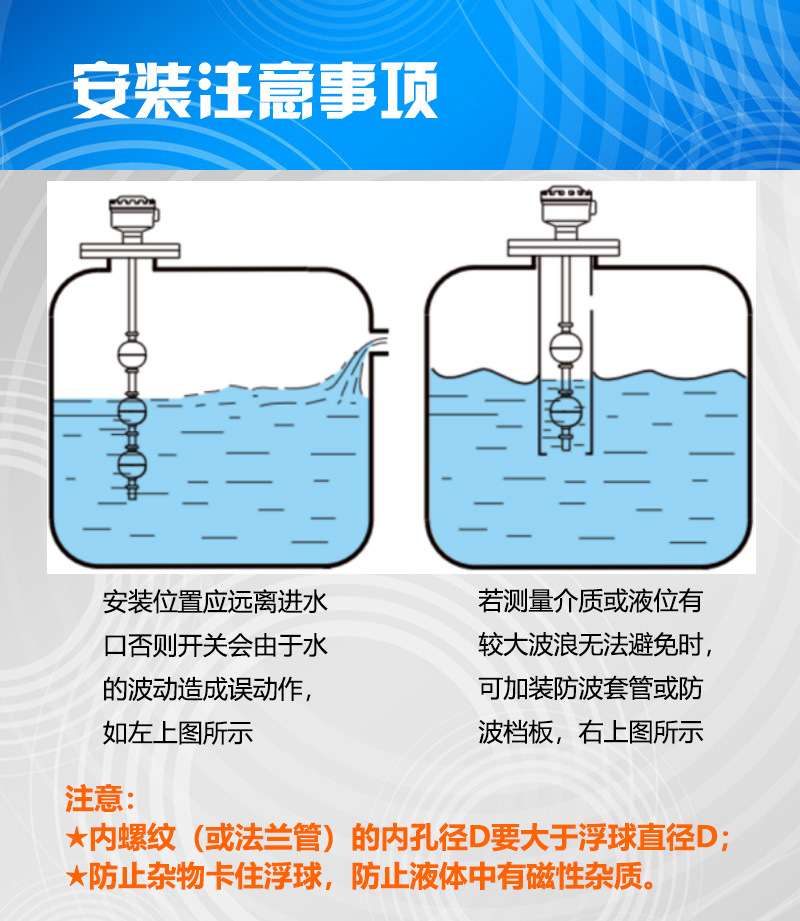 安装注意事项

安装位置应远离进水口否则开关会由于水的波动造成误动作，如左上图所示

若测量介质或液位有较大波浪无法避免时，可加装防波套管或防波档板，右上图所示

注意：
★内螺纹（或法兰管）的内孔径D要大于浮球直径D；
★防止杂物卡住浮球，防止液体中有磁性杂质。