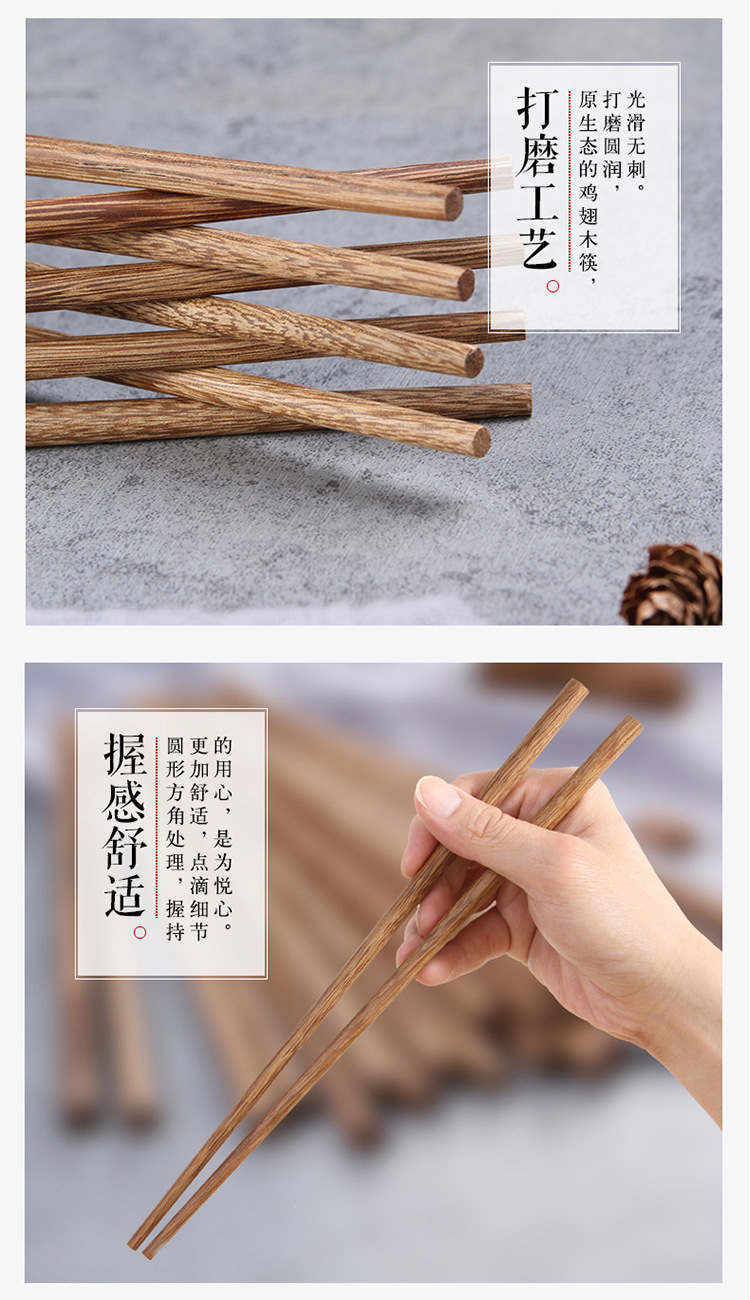 打磨工艺。

原生态的鸡翅木筷，打磨圆润，光滑无刺。

握感舒适。

圆形方角处理，握持更加舒适，点滴细节的用心，是为悦心。