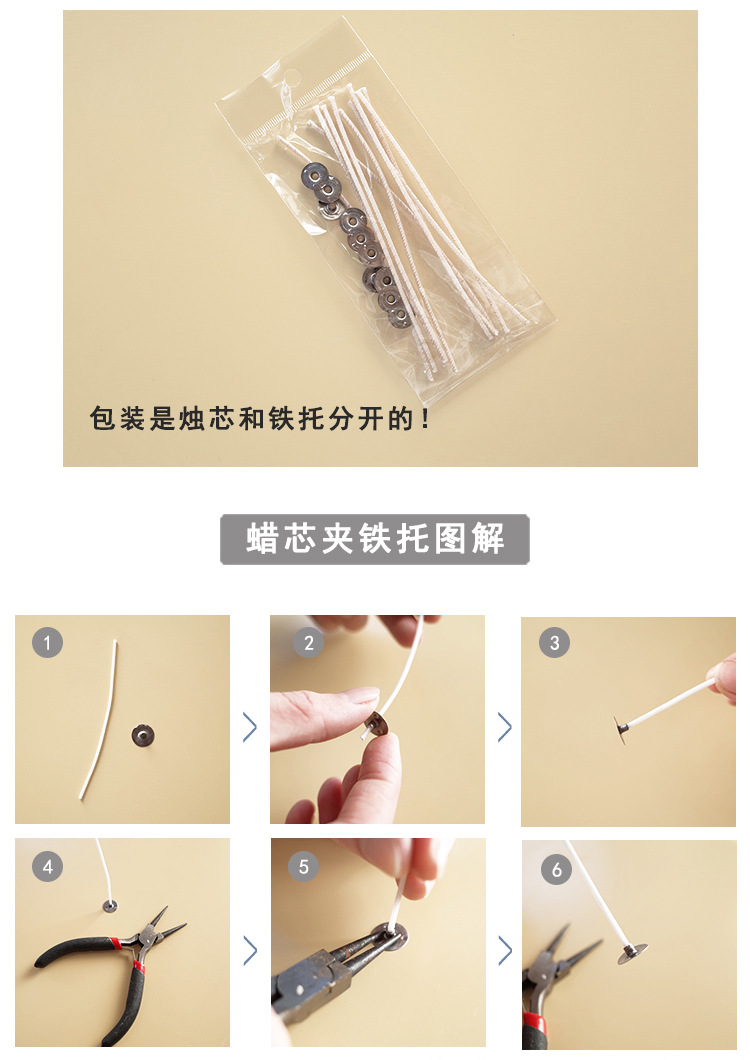 包装是烛芯和铁托分开的！

蜡芯夹铁托图解

1

2

3

4

5

6