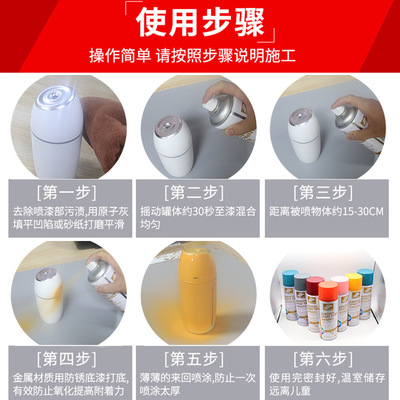 使用步骤

操作简单 请按照步骤说明施工

[第一步]
去除喷漆部污渍,用原子灰填平凹陷或砂纸打磨平滑

[第二步]
摇动罐体约30秒至漆混合均匀

[第三步]
距离被喷物体约15-30CM

[第四步]
金属材质用防锈底漆打底,有效防止氧化提高附着力

[第五步]
薄薄的来回喷涂,防止一次喷涂太厚

[第六步]
使用完密封好,温室储存远离儿童