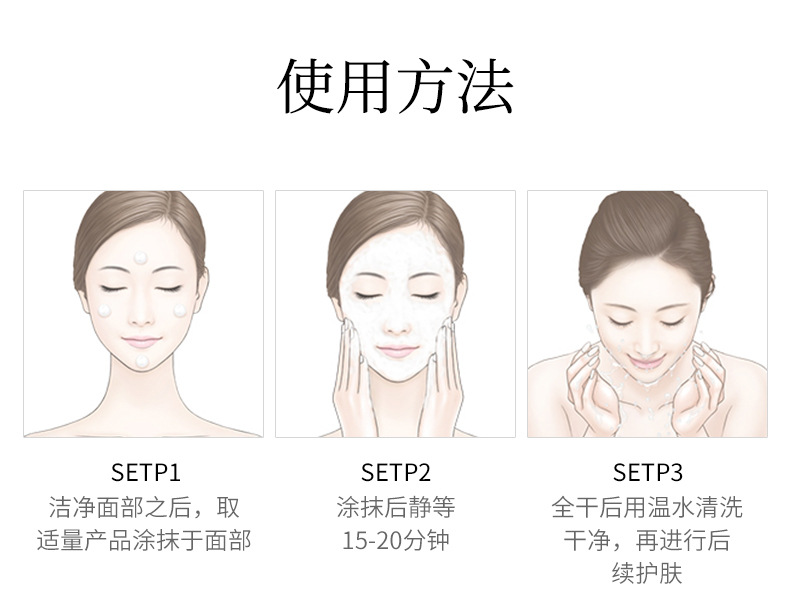 使用方法

SETP1
洁净面部之后，取适量产品涂抹于面部

SETP2
涂抹后静等15-20分钟

SETP3
全干后用温水清洗干净，再进行后续护肤