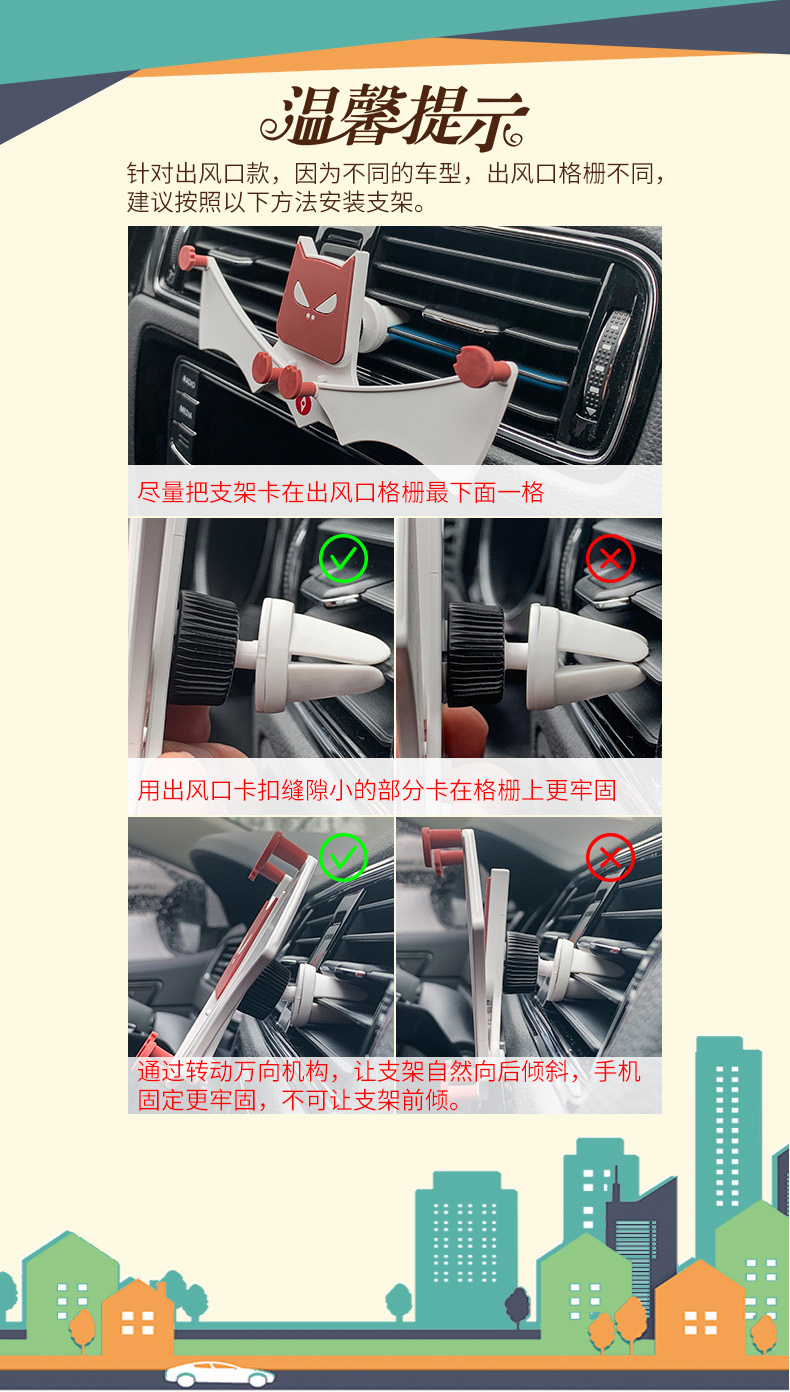 温馨提示

针对出风口款，因为不同的车型，出风口格栅不同，建议按照以下方法安装支架。

RADIO

MEDIA

尽量把支架卡在出风口格栅最下面一格

用出风口卡扣缝隙小的部分卡在格栅上更牢固

通过转动万向机构，让支架自然向后倾斜，手机固定更牢固，不可让支架前倾。