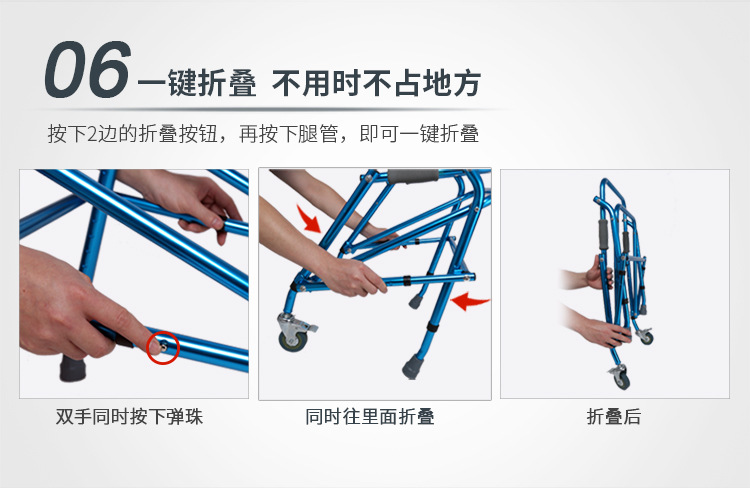 06 一键折叠 不用时不占地方

按下2边的折叠按钮，再按下腿管，即可一键折叠

双手同时按下弹珠

同时往里面折叠

折叠后