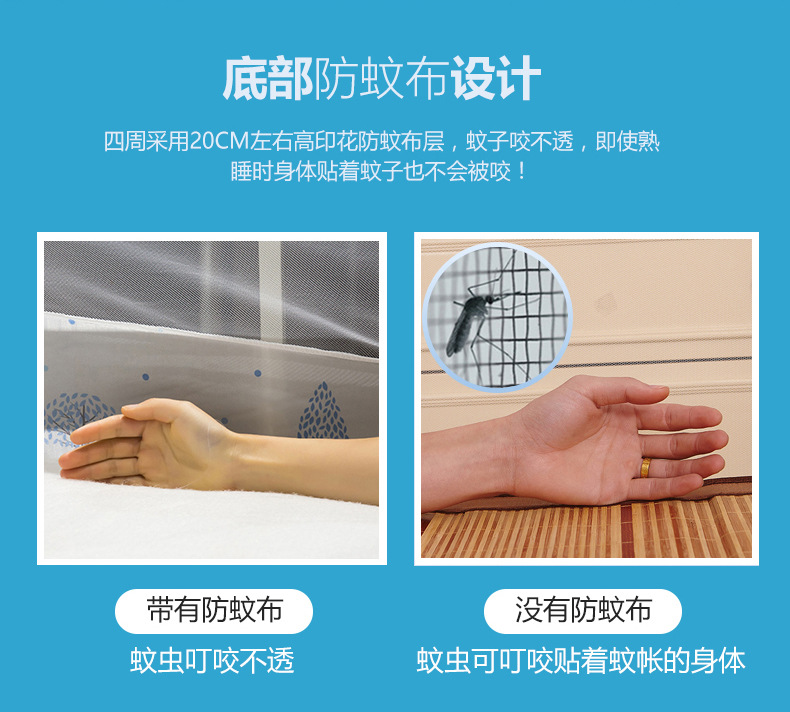 底部防蚊布设计

四周采用20CM左右高印花防蚊布层，蚊子咬不透，即使熟睡时身体贴着蚊子也不会被咬！

带有防蚊布

蚊虫叮咬不透

没有防蚊布

蚊虫可叮咬贴着蚊帐的身体