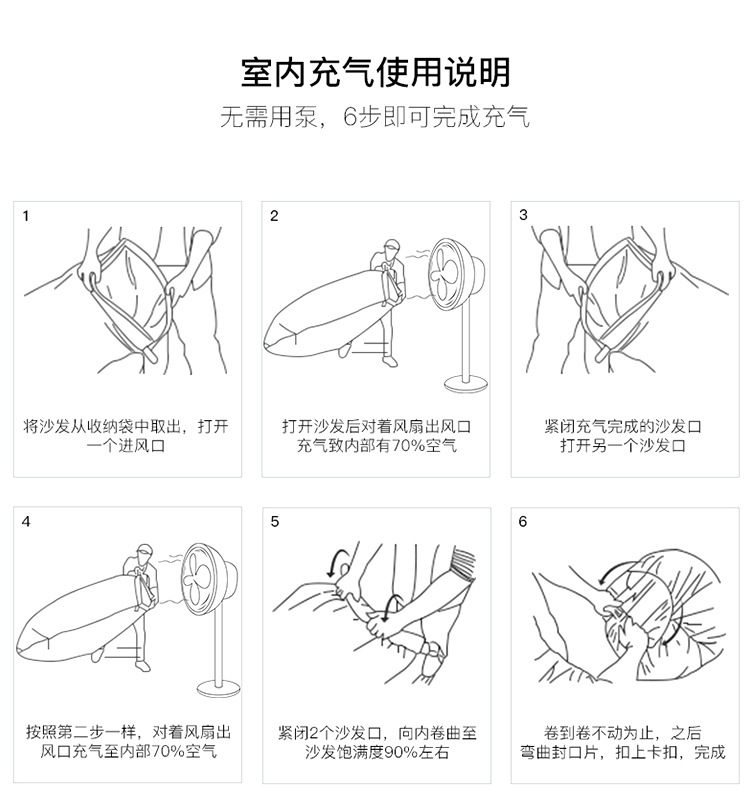 室内充气使用说明

无需用泵，6步即可完成充气

1

将沙发从收纳袋中取出，打开一个进风口

2

打开沙发后对着风扇出风口充气致内部有70%空气

3

紧闭充气完成的沙发口打开另一个沙发口

4

按照第二步一样，对着风扇出风口充气至内部70%空气

5

紧闭2个沙发口，向内卷曲至沙发饱满度90%左右

6

卷到卷不动为止，之后弯曲封口片，扣上卡扣，完成