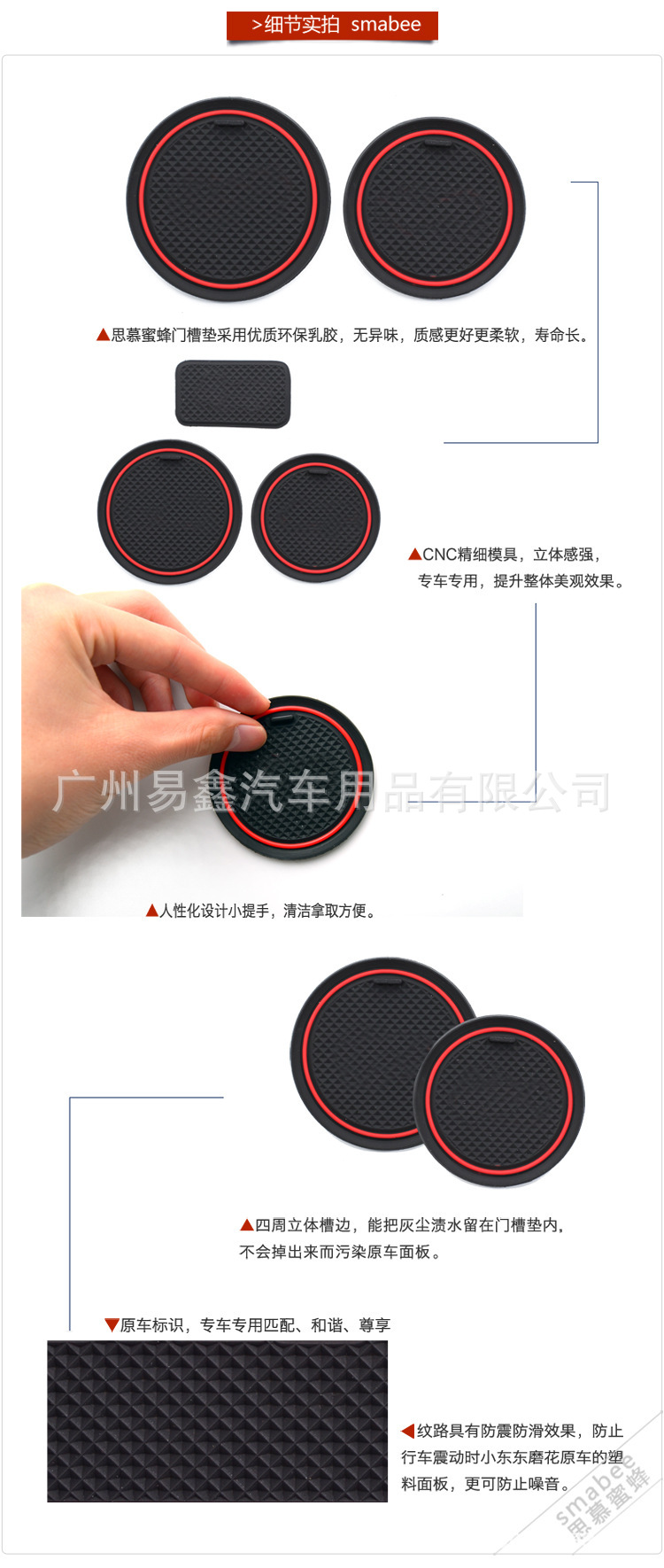 >细节实拍 smabee

▲思慕蜜蜂门槽垫采用优质环保乳胶，无异味，质感更好更柔软，寿命长。

▲CNC精细模具，立体感强，专车专用，提升整体美观效果。

广州易鑫汽车用品有限公司

▲人性化设计小提手，清洁拿取方便。

▲四周立体槽边，能把灰尘渍水留在门槽垫内，不会掉出来而污染原车面板。

▼原车标识，专车专用匹配、和谐、尊享

◀纹路具有防震防滑效果，防止行车震动时小东东磨花原车的塑料面板，更可防止噪音。

smabee
思慕蜜蜂