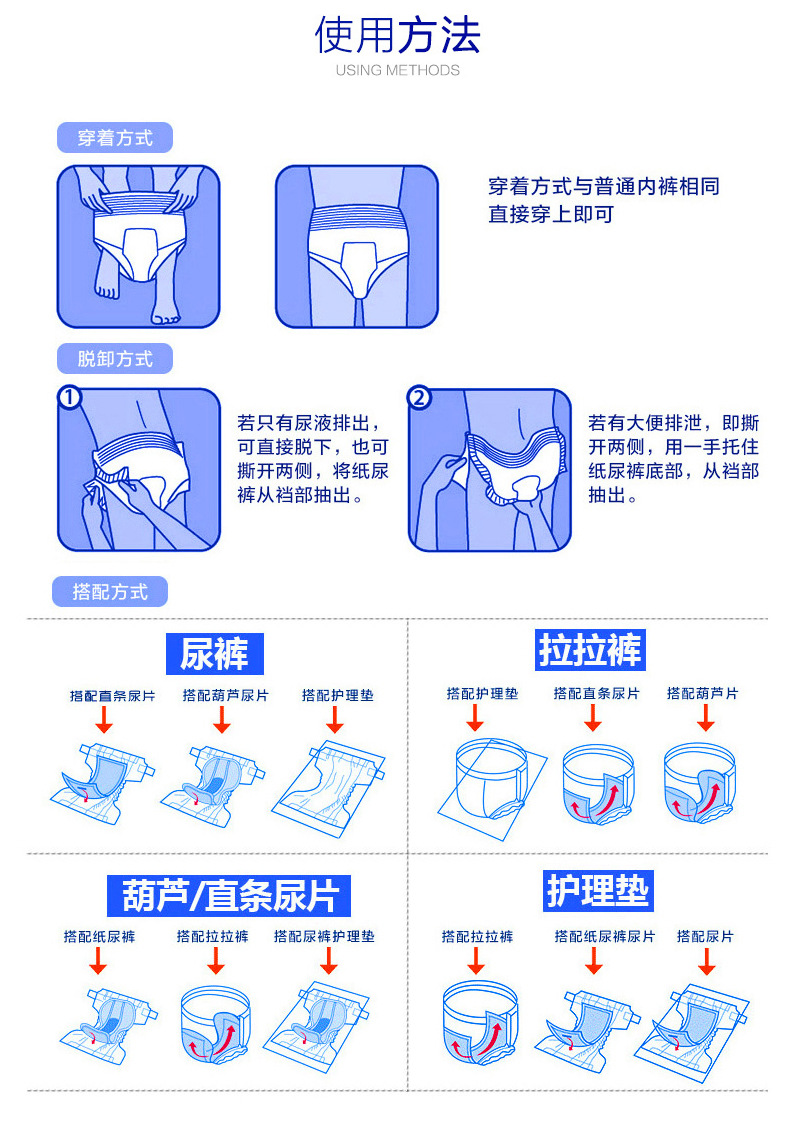 使用方法
USING METHODS

穿着方式

穿着方式与普通内裤相同
直接穿上即可

脱卸方式

1

若只有尿液排出，可直接脱下，也可撕开两侧，将纸尿裤从裆部抽出。

2

若有大便排泄，即撕开两侧，用一手托住纸尿裤底部，从裆部抽出。

搭配方式

尿裤

搭配直条尿片
搭配葫芦尿片
搭配护理垫

拉拉裤

搭配护理垫
搭配直条尿片
搭配葫芦片

葫芦/直条尿片

搭配纸尿裤
搭配拉拉裤
搭配尿裤护理垫

护理垫

搭配拉拉裤
搭配纸尿裤尿片
搭配尿片