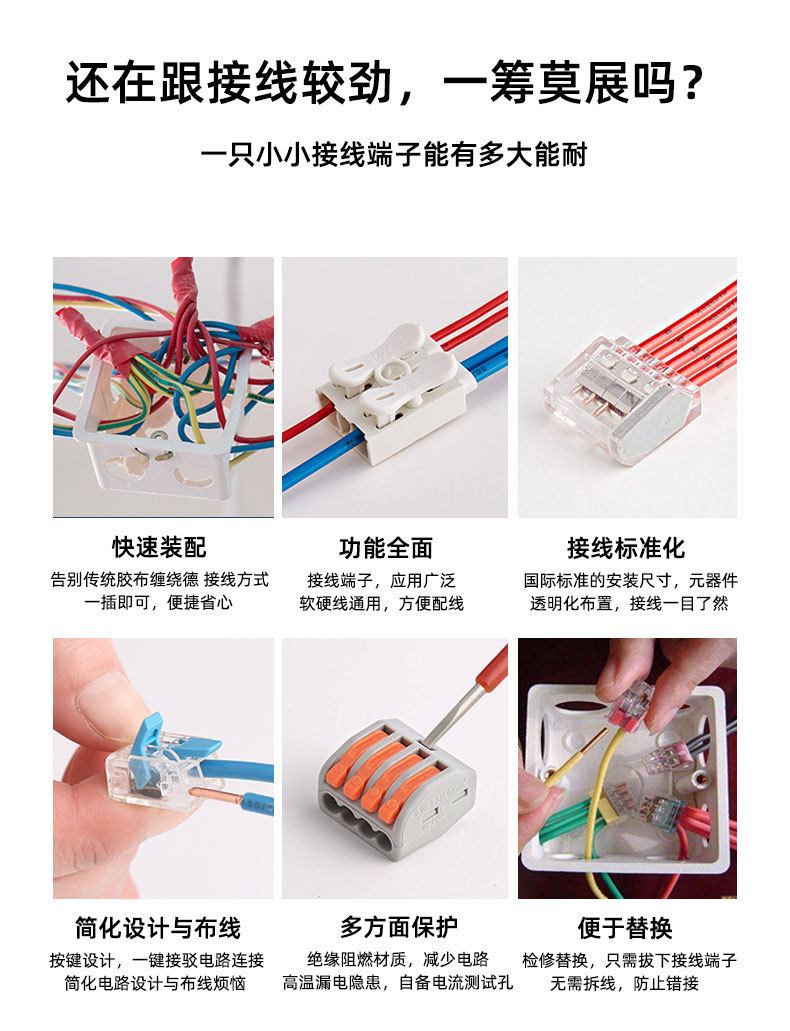 还在跟接线较劲，一筹莫展吗？

一只小小接线端子能有多大能耐

快速装配

告别传统胶布缠绕德 接线方式
一插即可，便捷省心

功能全面

接线端子，应用广泛
软硬线通用，方便配线

接线标准化

国际标准的安装尺寸，元器件
透明化布置，接线一目了然

简化设计与布线

按键设计，一键接驳电路连接
简化电路设计与布线烦恼

多方面保护

绝缘阻燃材质，减少电路
高温漏电隐患，自备电流测试孔

便于替换

检修替换，只需拔下接线端子
无需拆线，防止错接