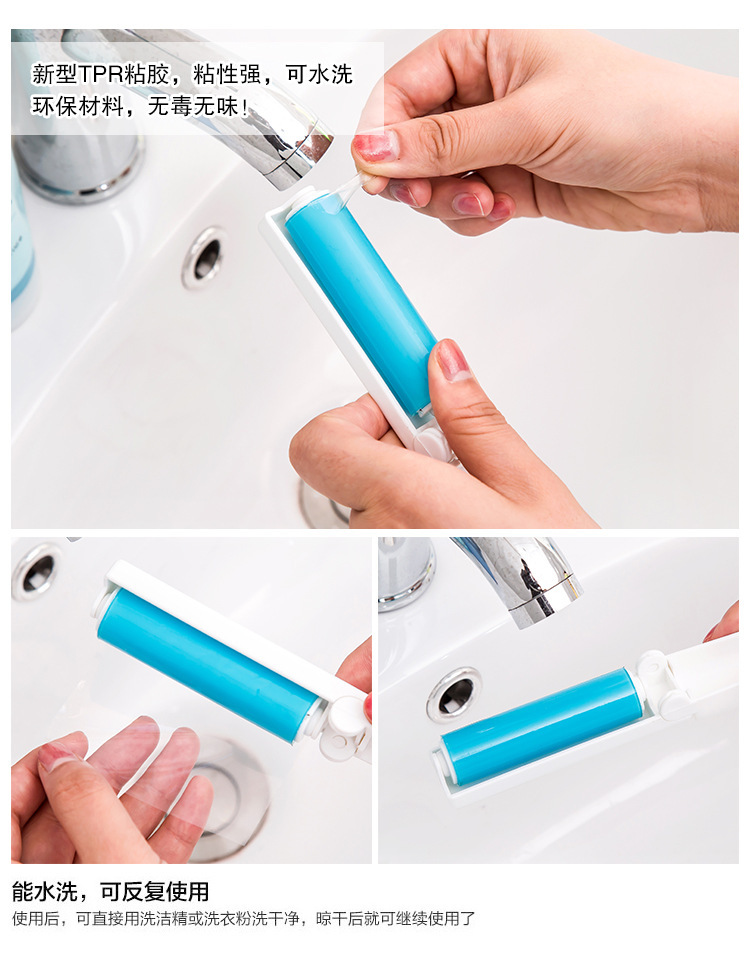 新型TPR粘胶，粘性强，可水洗
环保材料，无毒无味！

能水洗，可反复使用
使用后，可直接用洗洁精或洗衣粉洗干净，晾干后就可继续使用了