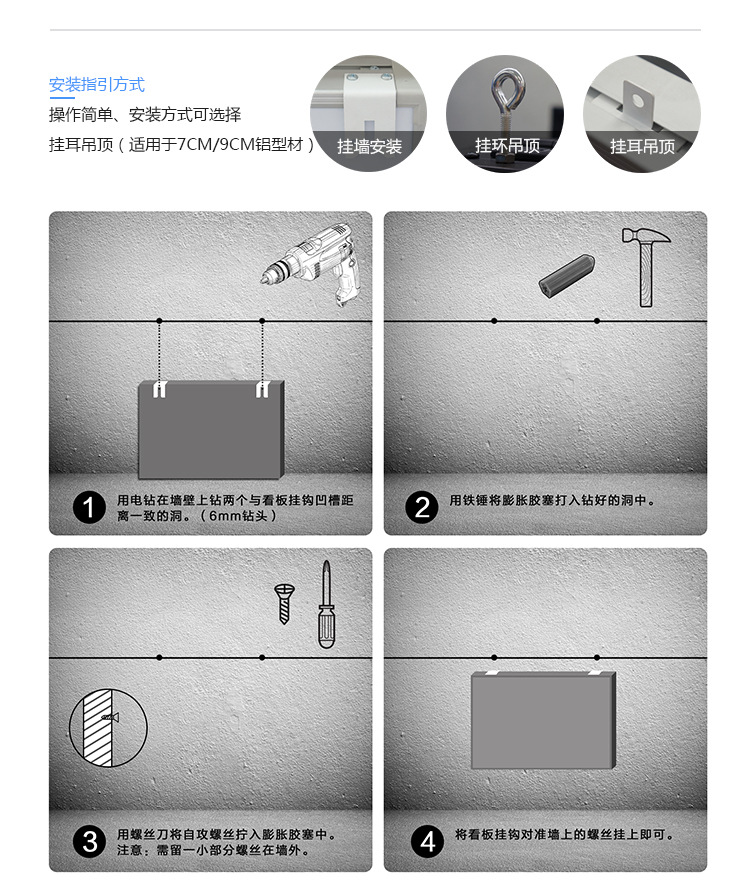 安装指引方式

操作简单、安装方式可选择

挂耳吊顶（适用于7CM/9CM铝型材）

挂墙安装

挂环吊顶

挂耳吊顶

1 用电钻在墙壁上钻两个与看板挂钩凹槽距离一致的洞。（6mm钻头）

2 用铁锤将膨胀胶塞打入钻好的洞中。

3 用螺丝刀将自攻螺丝拧入膨胀胶塞中。注意：需留一小部分螺丝在墙外。

4 将看板挂钩对准墙上的螺丝挂上即可。