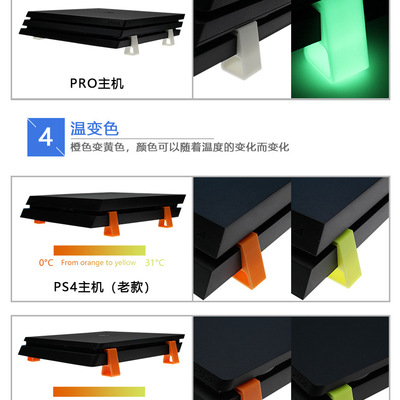 PRO主机

4

温变色

橙色变黄色，颜色可以随着温度的变化而变化

0°C From orange to yellow 31°C

PS4主机（老款）