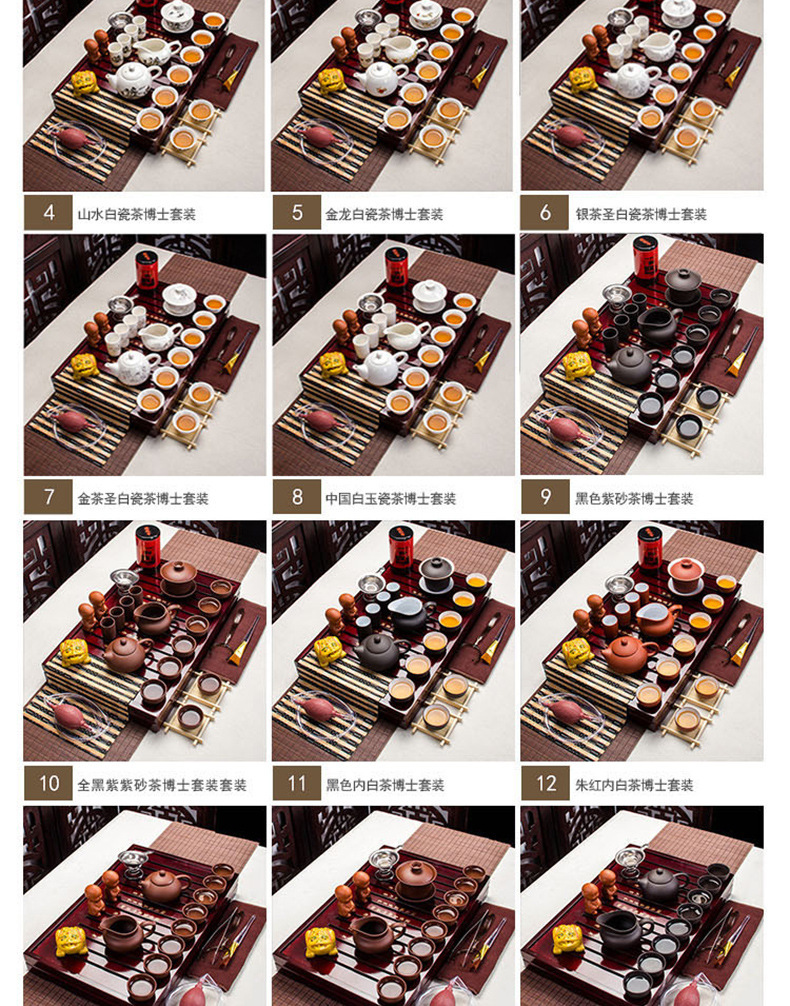 4 山水白瓷茶博士套装

5 金龙白瓷茶博士套装

6 银茶圣白瓷茶博士套装

7 金茶圣白瓷茶博士套装

8 中国白玉瓷茶博士套装

9 黑色紫砂茶博士套装

10 全黑紫紫砂茶博士套装套装

11 黑色内白茶博士套装

12 朱红内白茶博士套装