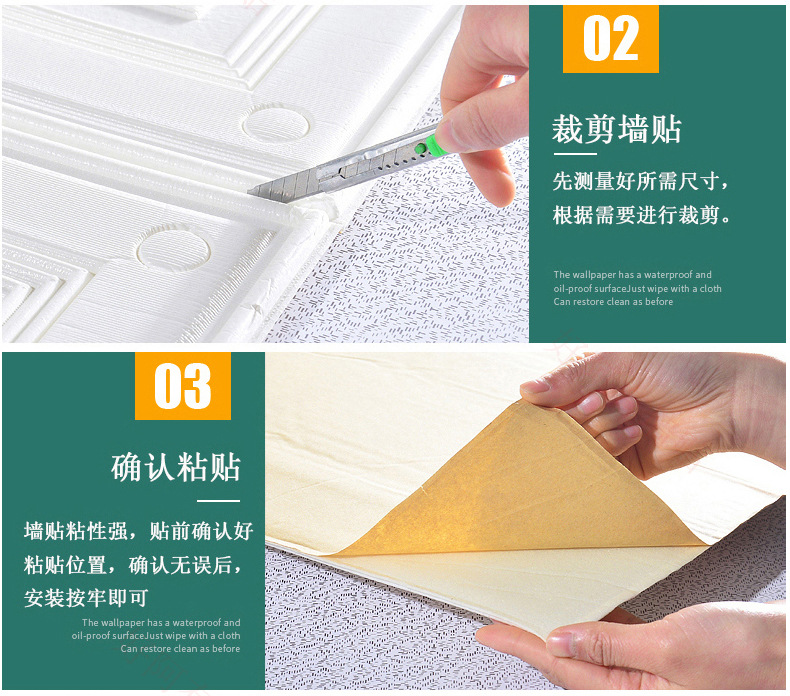 02

裁剪墙贴

先测量好所需尺寸，根据需要进行裁剪。

The wallpaper has a waterproof and oil-proof surfaceJust wipe with a cloth Can restore clean as before

03

确认粘贴

墙贴粘性强，贴前确认好粘贴位置，确认无误后，安装按牢即可

The wallpaper has a waterproof and oil-proof surfaceJust wipe with a cloth Can restore clean as before