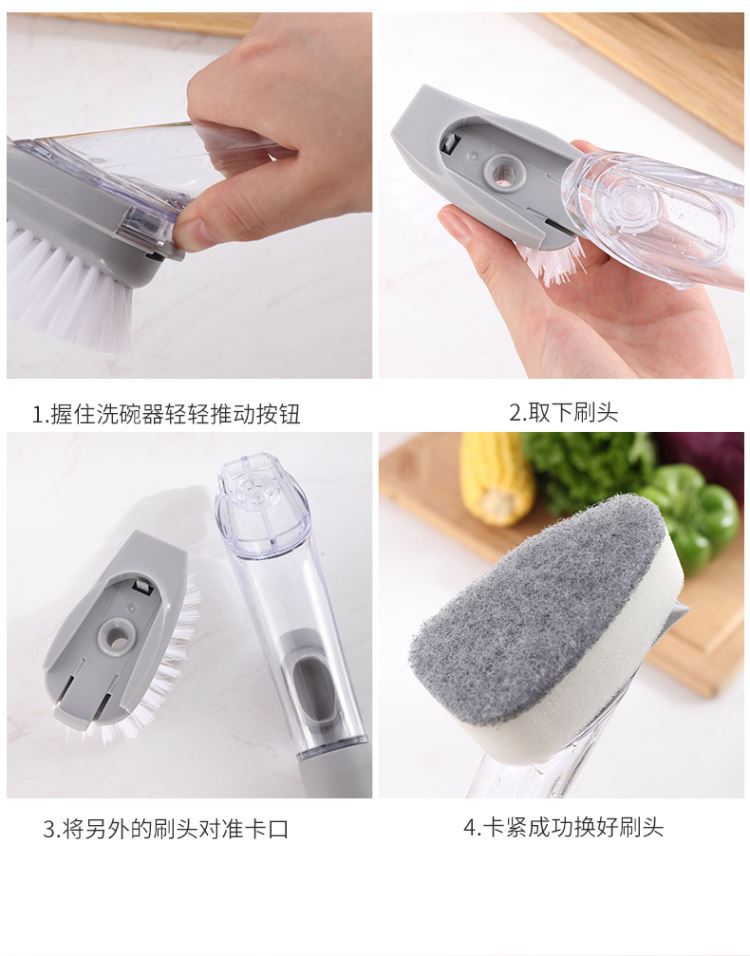 1.握住洗碗器轻轻推动按钮

2.取下刷头

3.将另外的刷头对准卡口

4.卡紧成功换好刷头