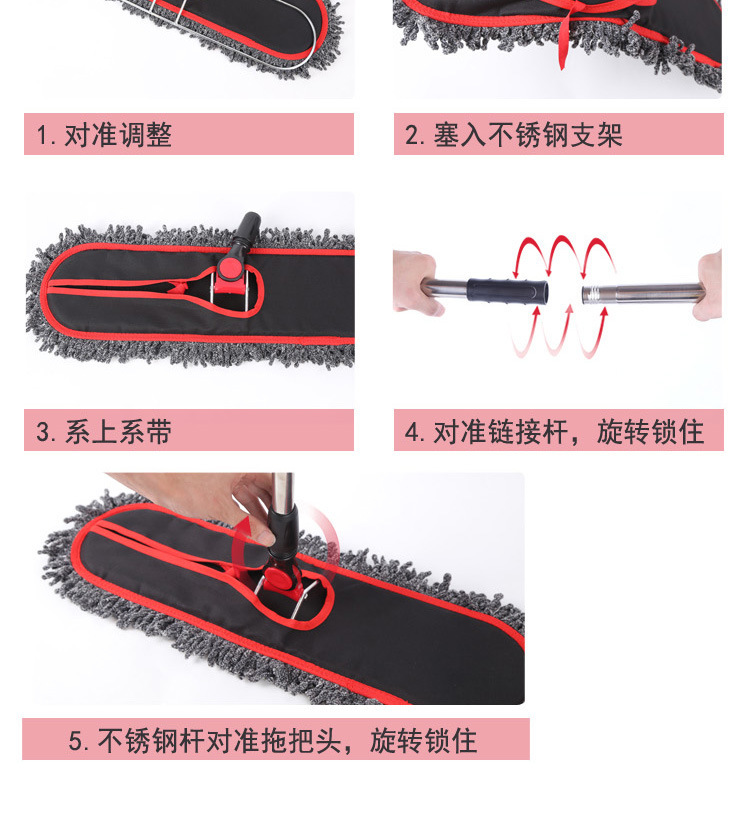 1. 对准调整

2. 塞入不锈钢支架

3. 系上系带

4. 对准链接杆，旋转锁住

5. 不锈钢杆对准拖把头，旋转锁住