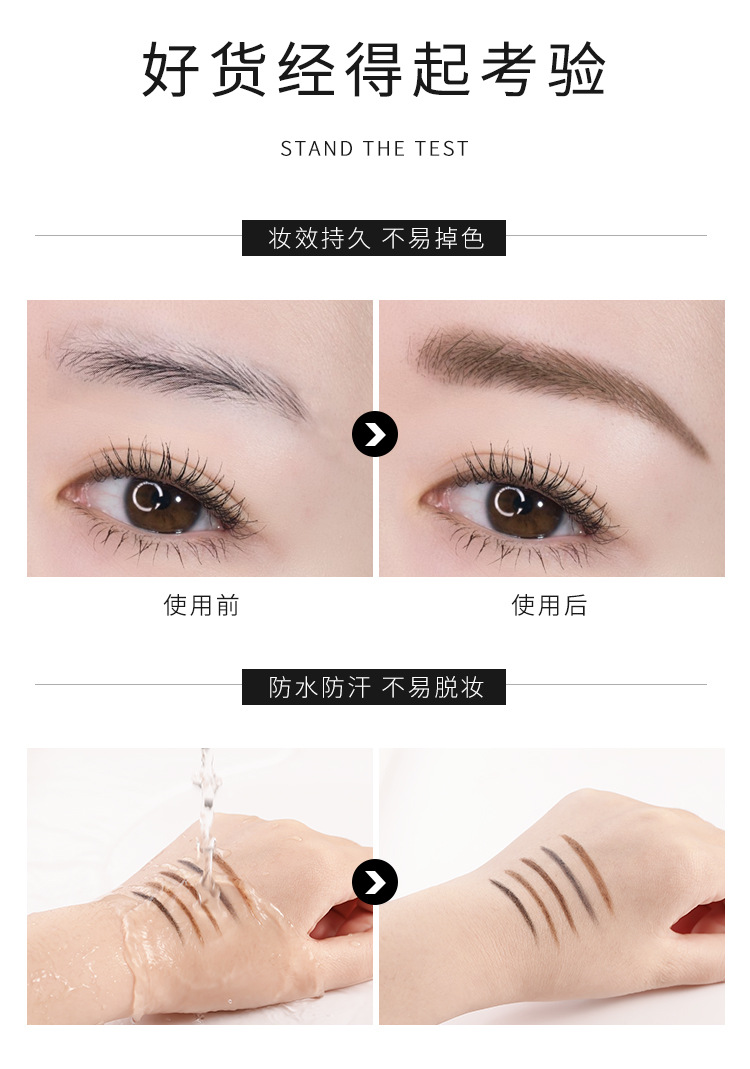 好货经得起考验

STAND THE TEST

妆效持久 不易掉色

使用前

使用后

防水防汗 不易脱妆