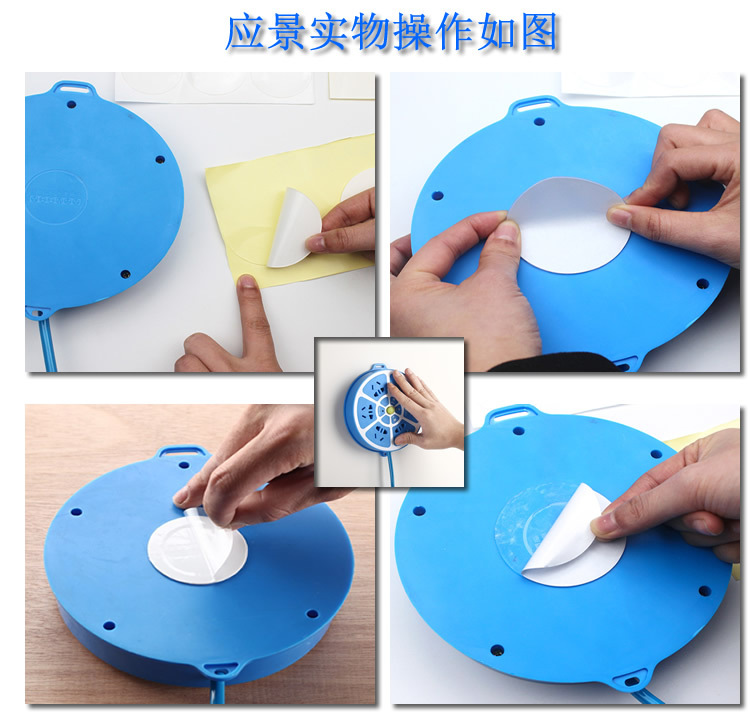 应景实物操作如图