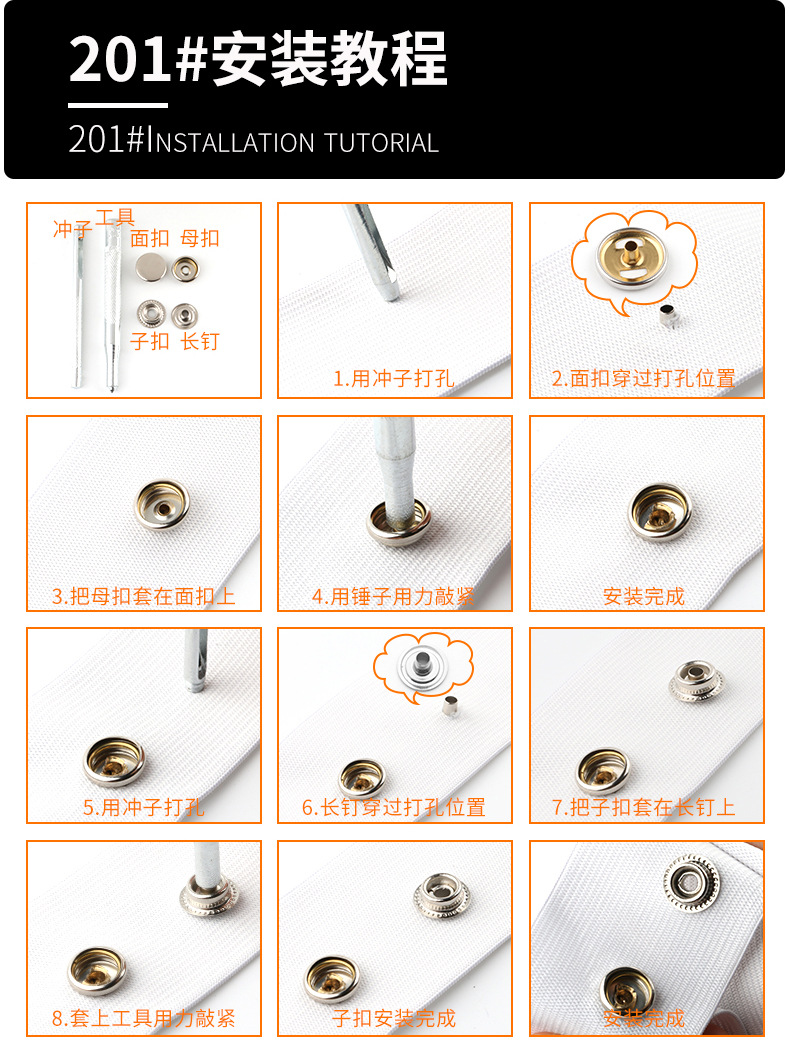 201#安装教程

201#INSTALLATION TUTORIAL

冲子 工具 面扣 母扣 子扣 长钉

1.用冲子打孔

2.面扣穿过打孔位置

3.把母扣套在面扣上

4.用锤子用力敲紧

安装完成

5.用冲子打孔

6.长钉穿过打孔位置

7.把子扣套在长钉上

8.套上工具用力敲紧

子扣安装完成

安装完成