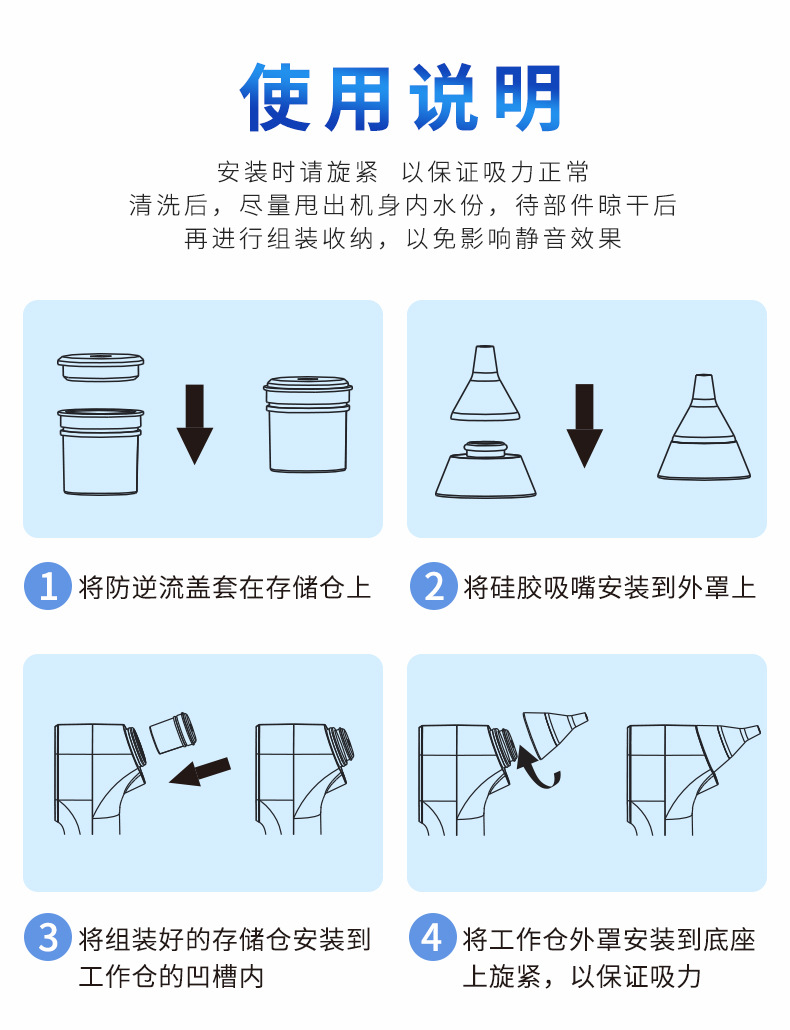 使用说明

安装时请旋紧 以保证吸力正常
清洗后，尽量甩出机身内水份，待部件晾干后
再进行组装收纳，以免影响静音效果

1 将防逆流盖套在存储仓上

2 将硅胶吸嘴安装到外罩上

3 将组装好的存储仓安装到工作仓的凹槽内

4 将工作仓外罩安装到底座上旋紧，以保证吸力