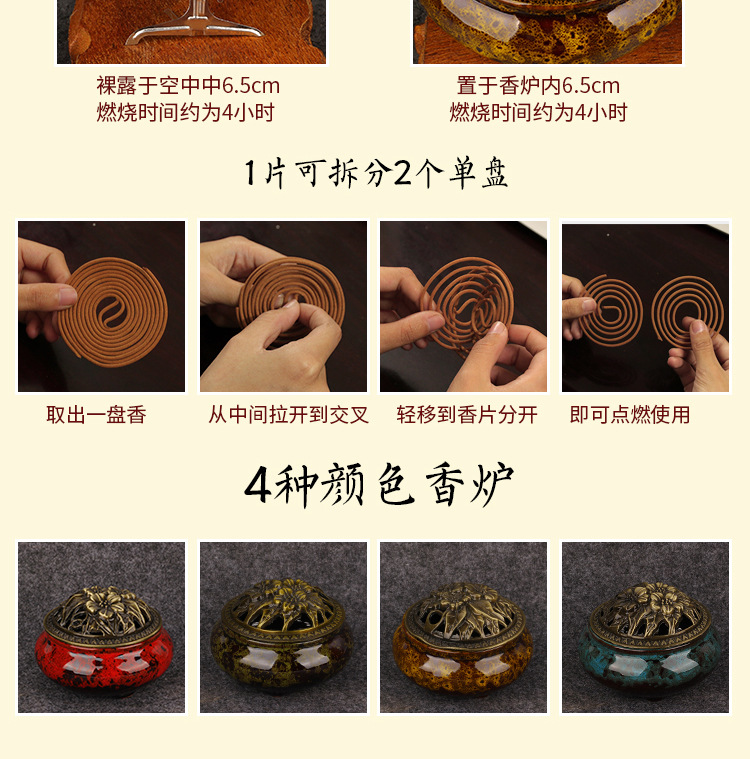 裸露于空中中6.5cm
燃烧时间约为4小时

置于香炉内6.5cm
燃烧时间约为4小时

1片可拆分2个单盘

取出一盘香

从中间拉开到交叉

轻移到香片分开

即可点燃使用

4种颜色香炉