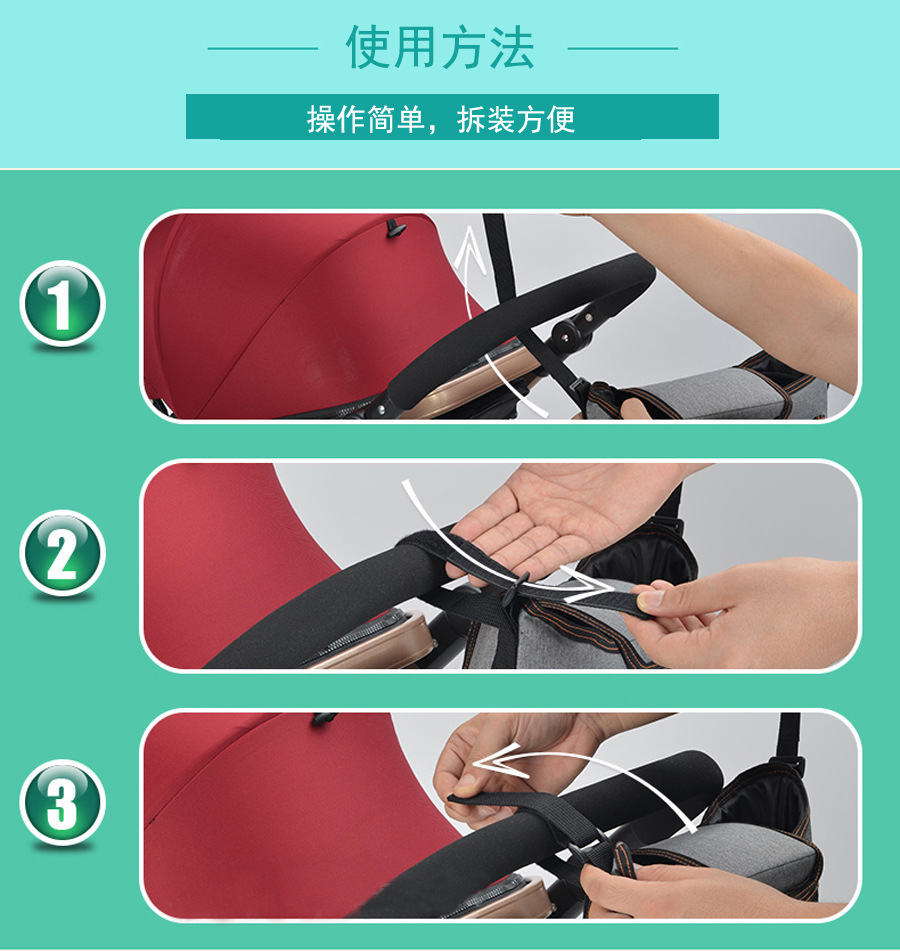 使用方法

操作简单，拆装方便

1

2

3