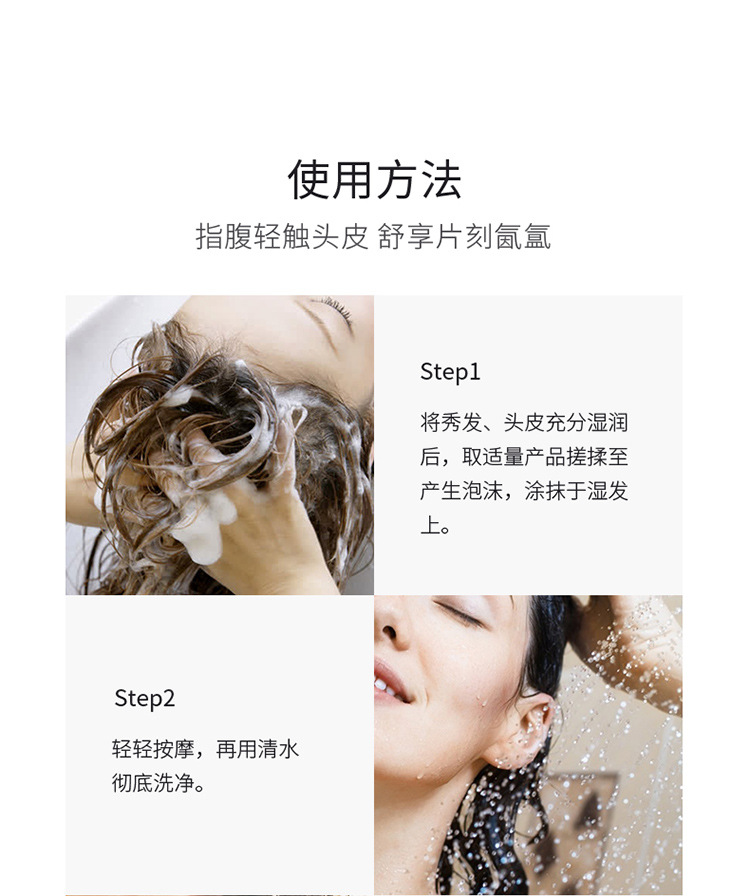 使用方法
指腹轻触头皮 舒享片刻氤氲

Step1
将秀发、头皮充分湿润后，取适量产品搓揉至产生泡沫，涂抹于湿发上。

Step2
轻轻按摩，再用清水彻底洗净。