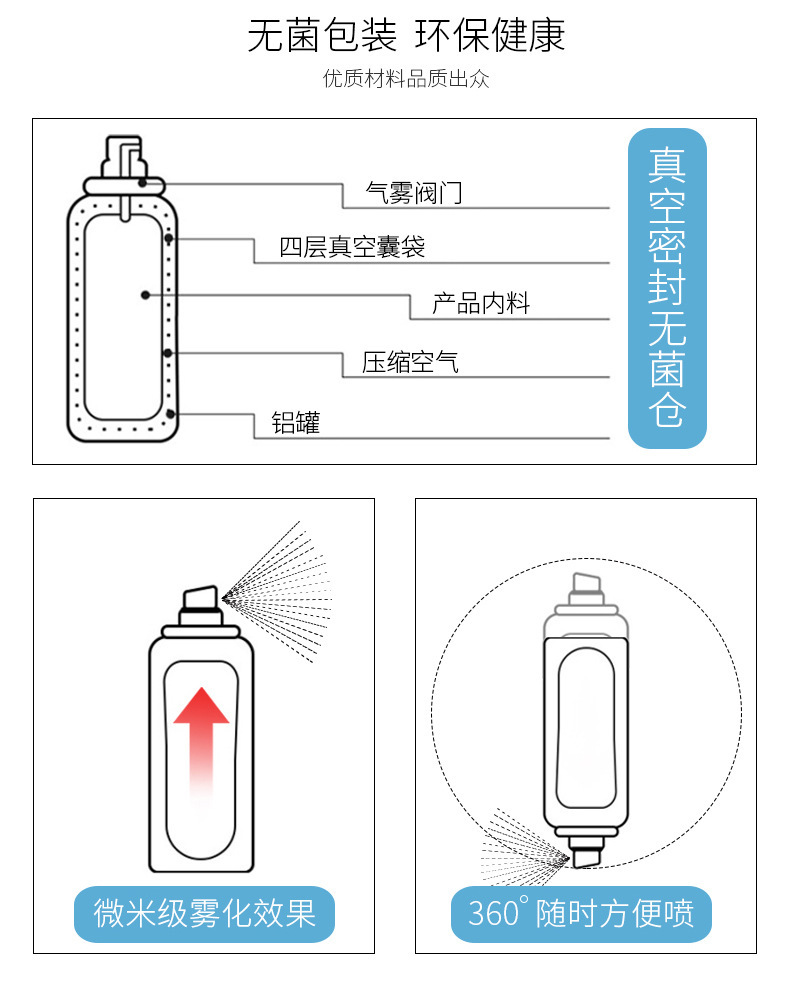 无菌包装 环保健康

优质材料品质出众

气雾阀门

四层真空囊袋

产品内料

压缩空气

铝罐

真空密封无菌仓

微米级雾化效果

360° 随时方便喷