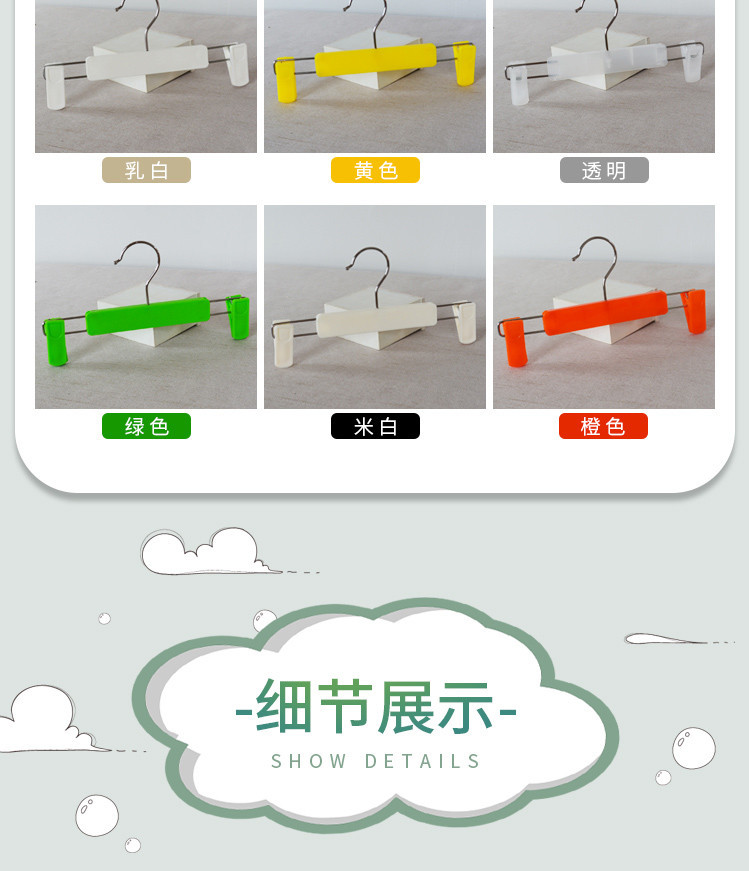 乳白

黄色

透明

绿色

米白

橙色

-细节展示-

SHOW DETAILS