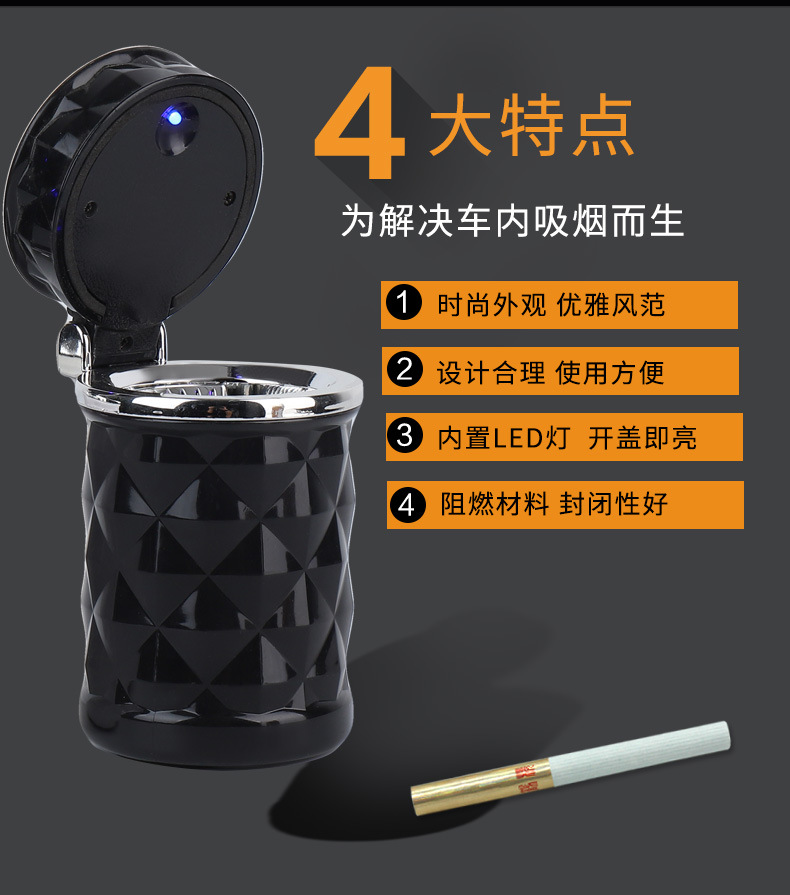 4 大特点

为解决车内吸烟而生

1 时尚外观 优雅风范

2 设计合理 使用方便

3 内置LED灯 开盖即亮

4 阻燃材料 封闭性好