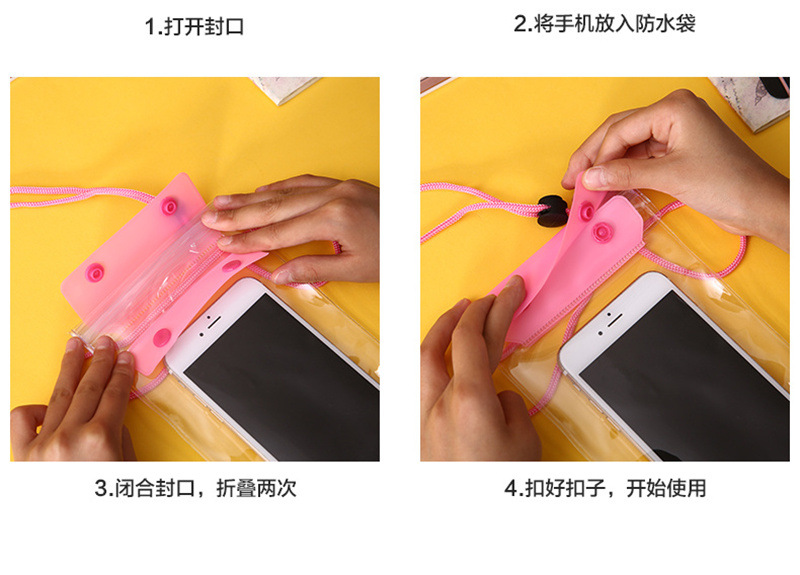 1.打开封口

2.将手机放入防水袋

3.闭合封口，折叠两次

4.扣好扣子，开始使用