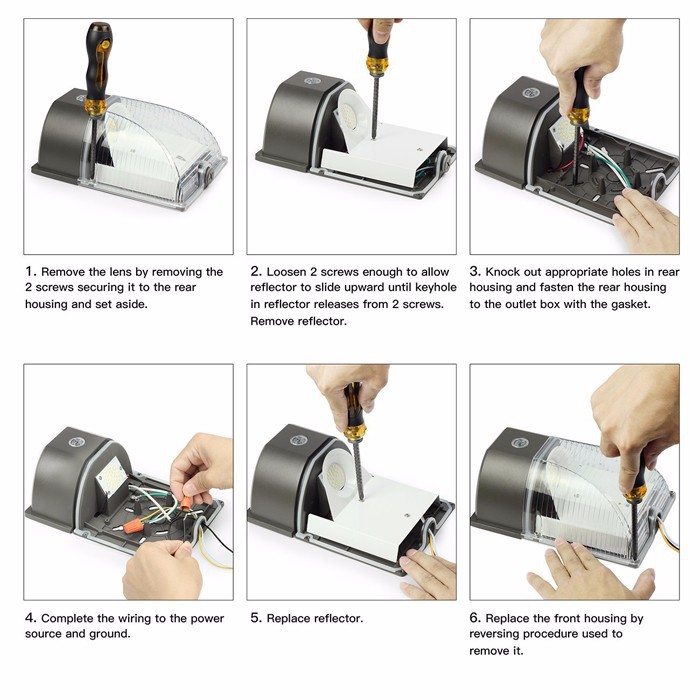 1. Remove the lens by removing the 2 screws securing it to the rear housing and set aside.

2. Loosen 2 screws enough to allow reflector to slide upward until keyhole in reflector releases from 2 screws. Remove reflector.

3. Knock out appropriate holes in rear housing and fasten the rear housing to the outlet box with the gasket.

4. Complete the wiring to the power source and ground.

5. Replace reflector.

6. Replace the front housing by reversing procedure used to remove it.