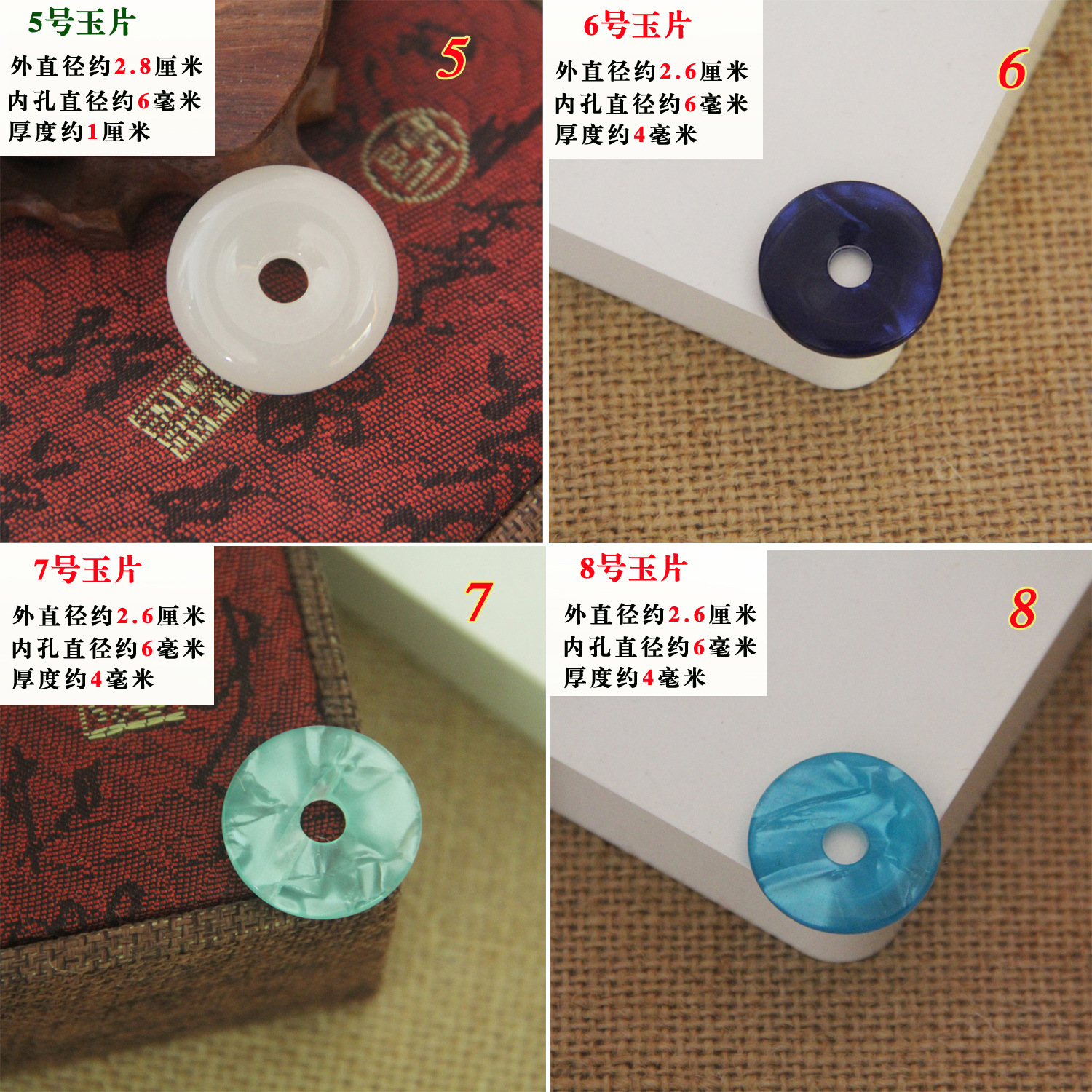 5号玉片
外直径约2.8厘米
内孔直径约6毫米
厚度约1厘米

5

6号玉片
外直径约2.6厘米
内孔直径约6毫米
厚度约4毫米

6

7号玉片
外直径约2.6厘米
内孔直径约6毫米
厚度约4毫米

7

8号玉片
外直径约2.6厘米
内孔直径约6毫米
厚度约4毫米

8