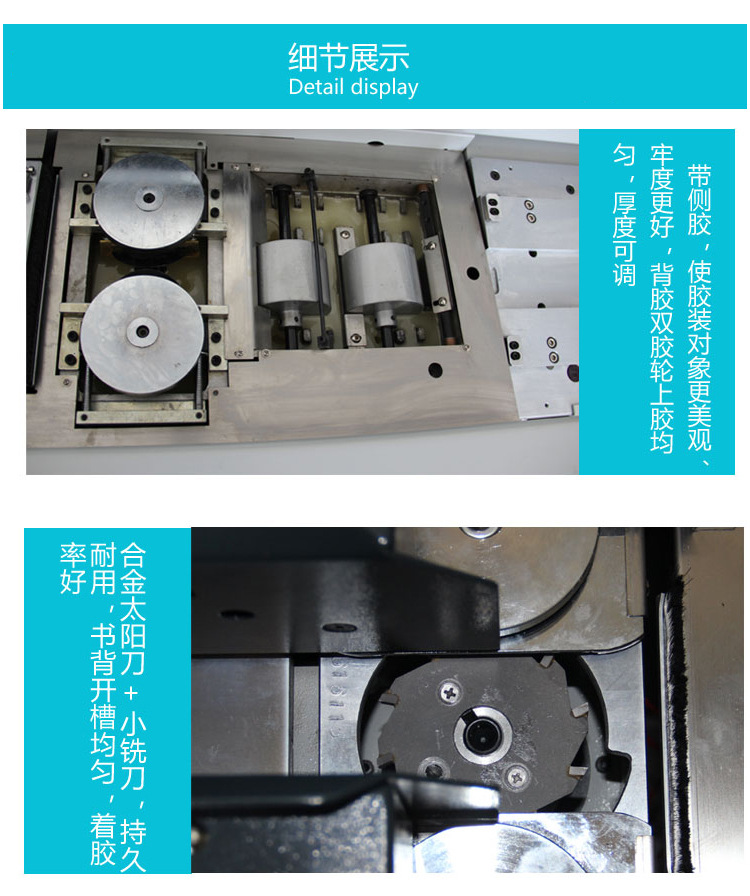 细节展示
Detail display

带侧胶，使胶装对象更美观、牢度更好，背胶双胶轮上胶均匀，厚度可调

合金太阳刀+小铣刀，持久耐用，书背开槽均匀，着胶率好