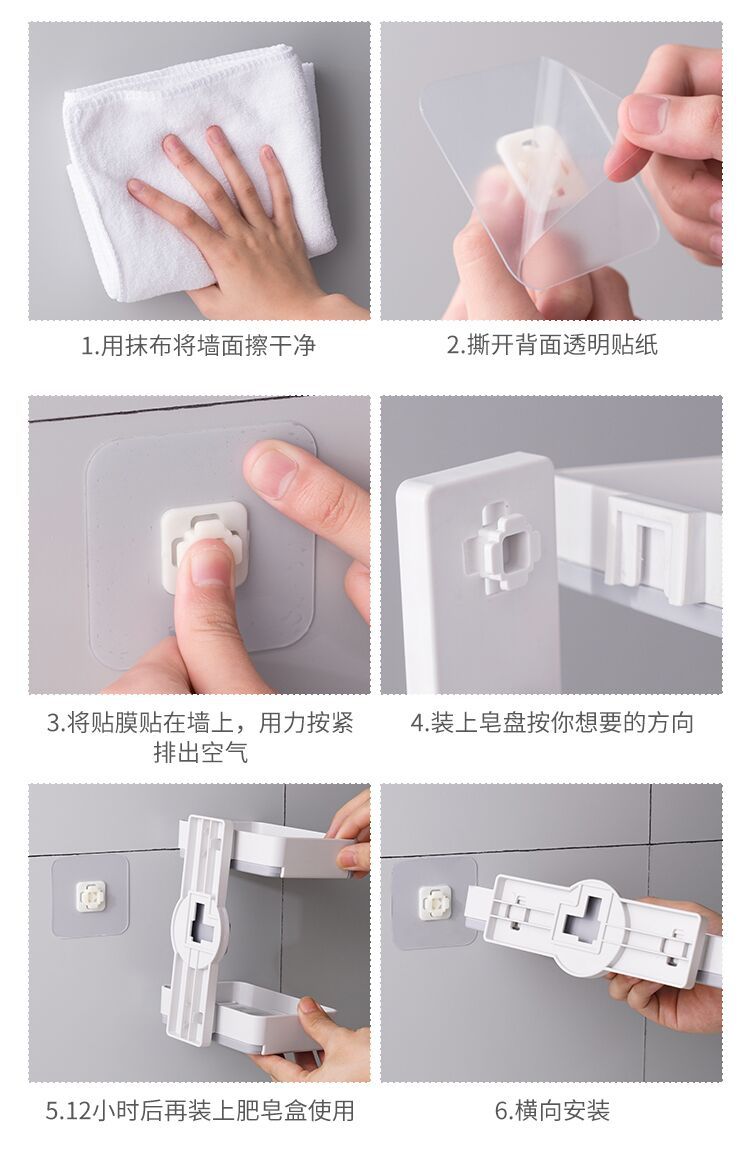 1.用抹布将墙面擦干净

2.撕开背面透明贴纸

3.将贴膜贴在墙上，用力按紧排出空气

4.装上皂盘按你想要的方向

5.12小时后再装上肥皂盒使用

6.横向安装