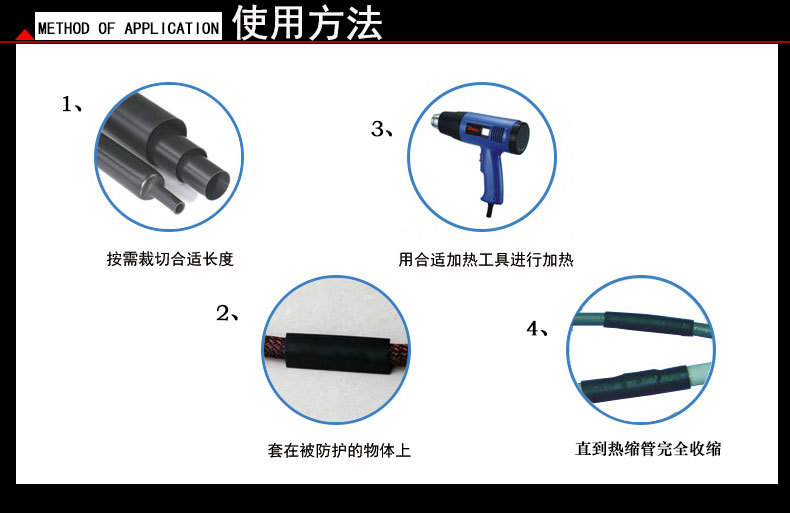 METHOD OF APPLICATION 使用方法

1、

按需裁切合适长度

3、

用合适加热工具进行加热

2、

套在被防护的物体上

4、

直到热缩管完全收缩