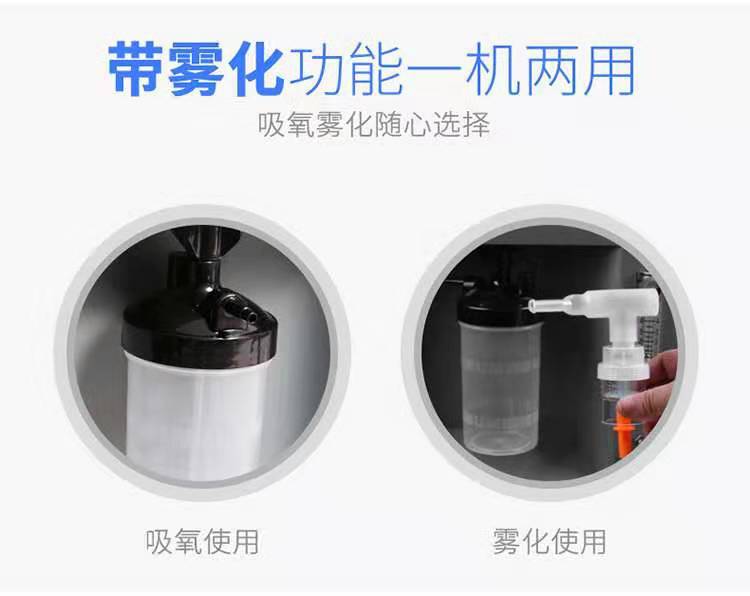 带雾化功能一机两用

吸氧雾化随心选择

吸氧使用

雾化使用