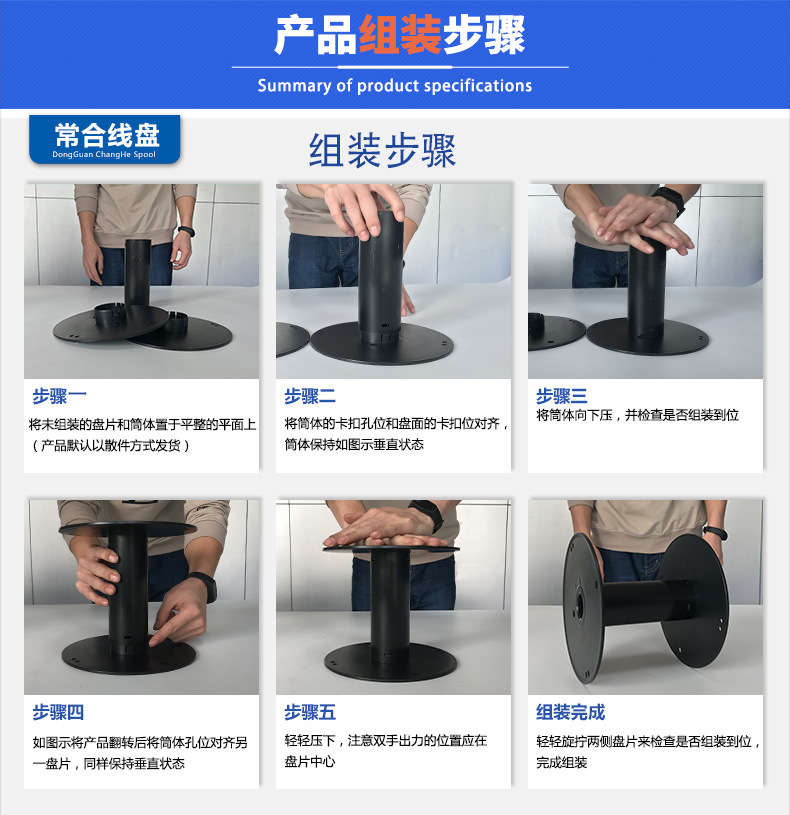 产品组装步骤
Summary of product specifications

常合线盘
DongGuan ChangHe Spool

组装步骤

步骤一
将未组装的盘片和筒体置于平整的平面上（产品默认以散件方式发货）

步骤二
将筒体的卡扣孔位和盘面的卡扣位对齐，筒体保持如图示垂直状态

步骤三
将筒体向下压，并检查是否组装到位

步骤四
如图示将产品翻转后将筒体孔位对齐另一盘片，同样保持垂直状态

步骤五
轻轻压下，注意双手出力的位置应在盘片中心

组装完成
轻轻旋拧两侧盘片来检查是否组装到位，完成组装