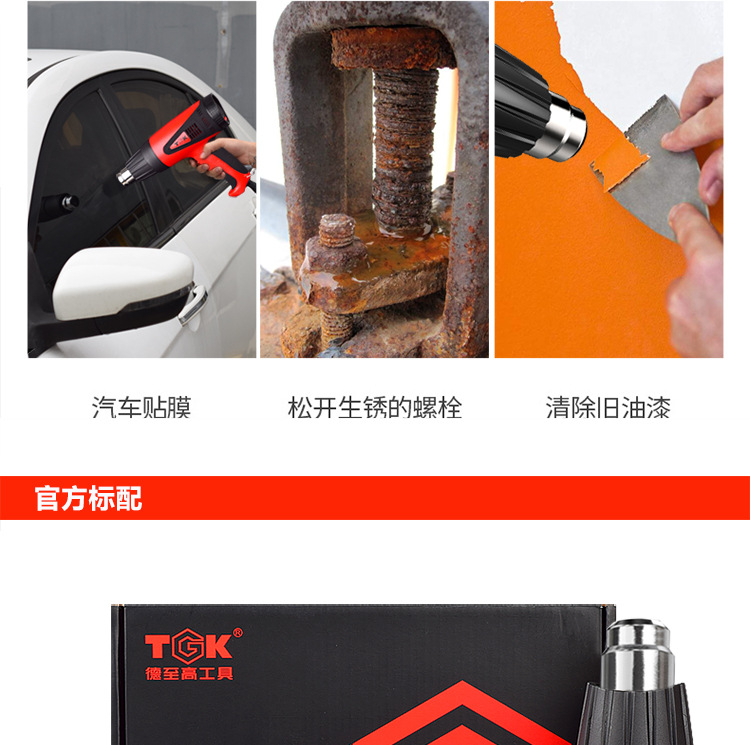 汽车贴膜

松开生锈的螺栓

清除旧油漆

官方标配

TGK®
德至高工具