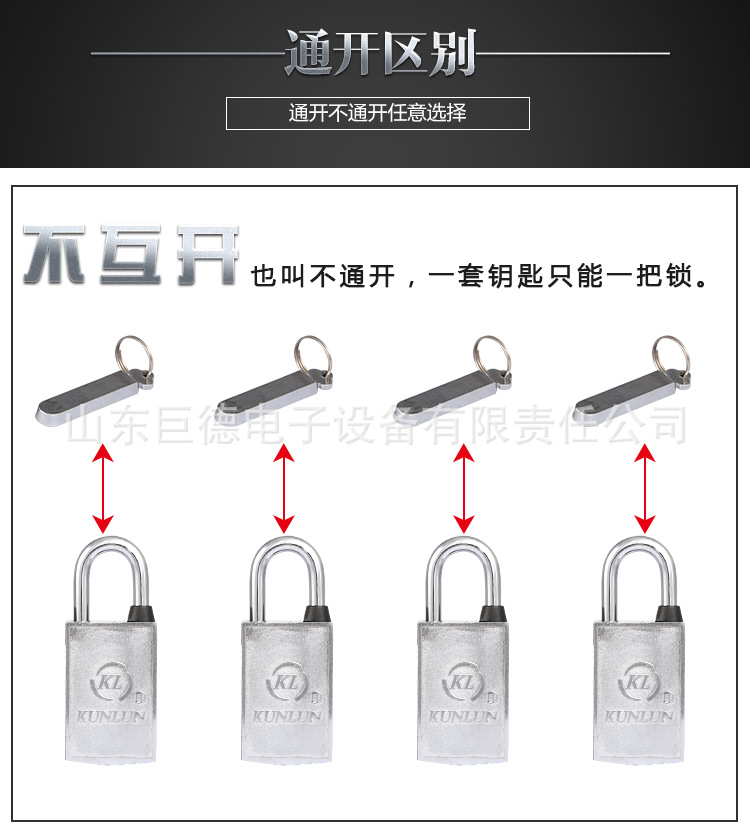 通开区别

通开不通开任意选择

不互开 也叫不通开，一套钥匙只能一把锁。

山东巨德电子设备有限责任公司

KL
KUNLUN

KL
KUNLUN

KL
KUNLUN

KL
KUNLUN