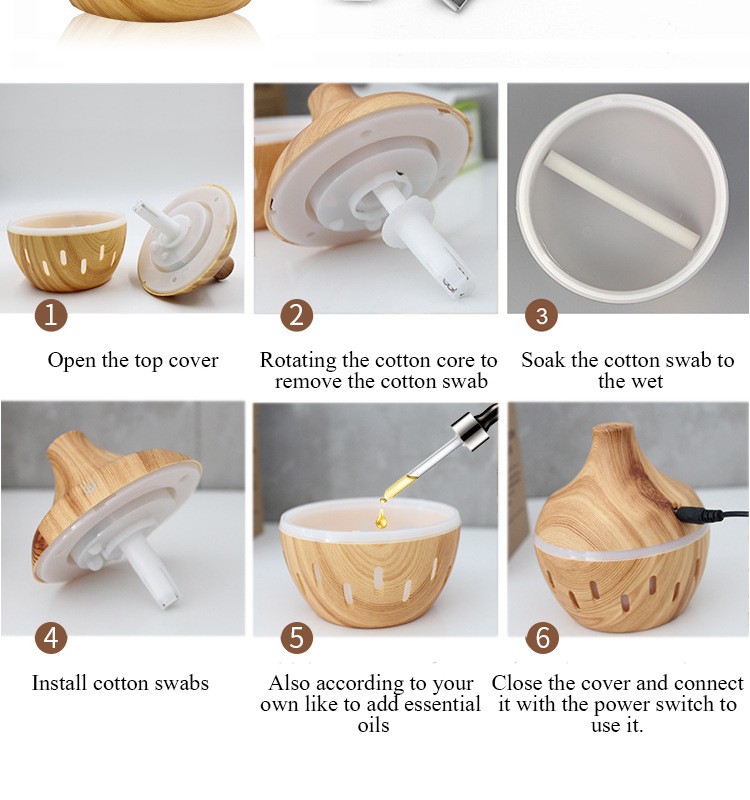 1

Open the top cover

2

Rotating the cotton core to remove the cotton swab

3

Soak the cotton swab to the wet

4

Install cotton swabs

5

Also according to your own like to add essential oils

6

Close the cover and connect it with the power switch to use it.