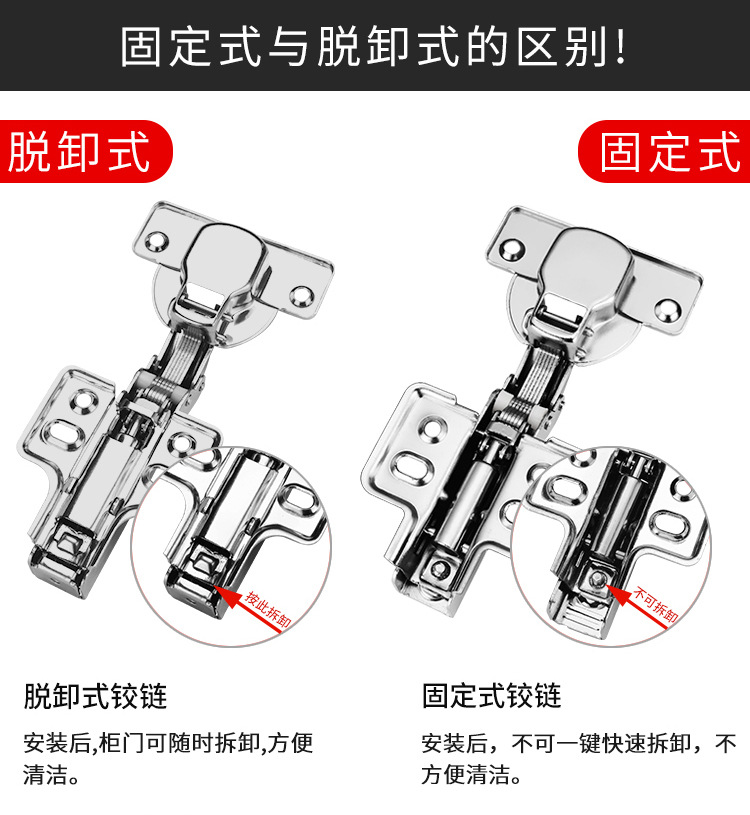 固定式与脱卸式的区别!

脱卸式

固定式

按此拆卸

不可拆卸

脱卸式铰链

安装后,柜门可随时拆卸,方便清洁。

固定式铰链

安装后，不可一键快速拆卸，不方便清洁。