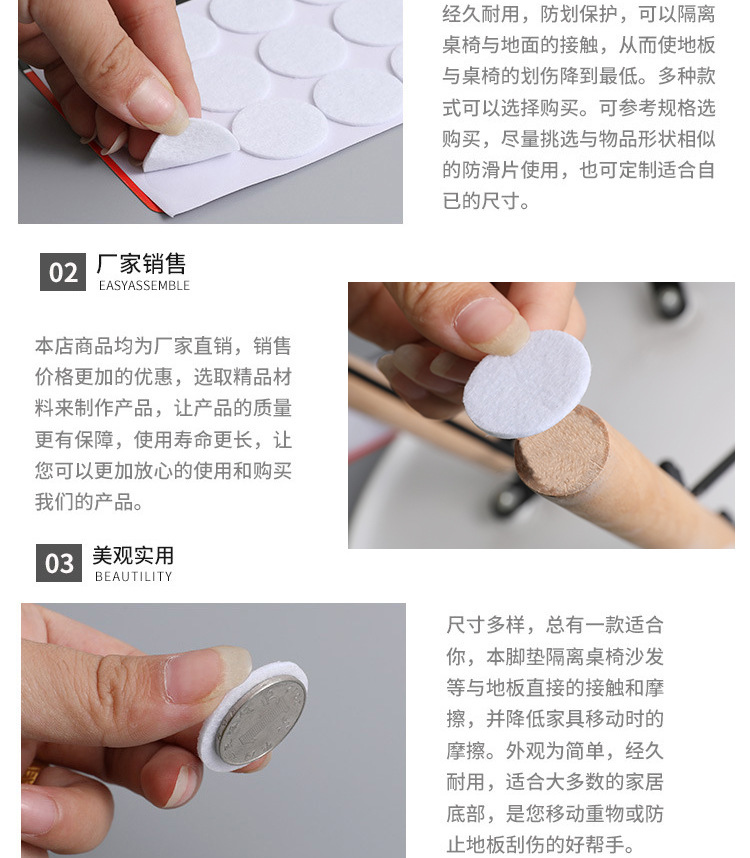 经久耐用，防划保护，可以隔离桌椅与地面的接触，从而使地板与桌椅的划伤降到最低。多种款式可以选择购买。可参考规格选购买，尽量挑选与物品形状相似的防滑片使用，也可定制适合自己的尺寸。

02 厂家销售
EASYASSEMBLE

本店商品均为厂家直销，销售价格更加的优惠，选取精品材料来制作产品，让产品的质量更有保障，使用寿命更长，让您可以更加放心的使用和购买我们的产品。

03 美观实用
BEAUTILITY

尺寸多样，总有一款适合你，本脚垫隔离桌椅沙发等与地板直接的接触和摩擦，并降低家具移动时的摩擦。外观为简单，经久耐用，适合大多数的家居底部，是您移动重物或防止地板刮伤的好帮手。